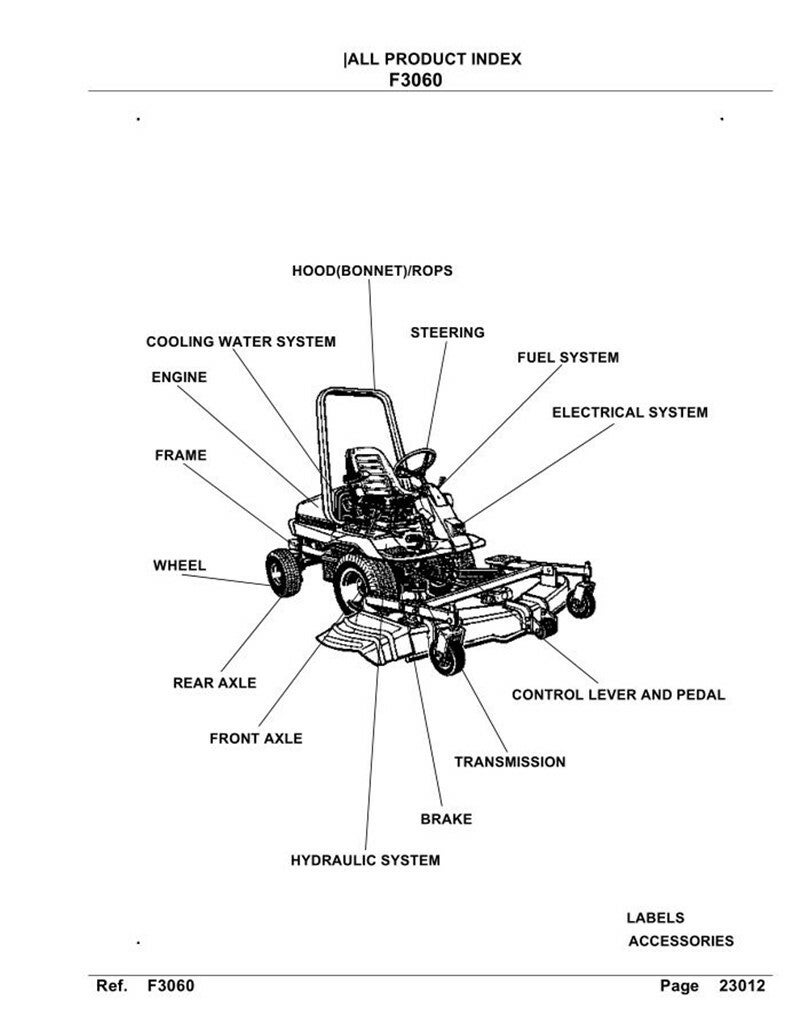 |ALL PRODUCT INDEX
F3060

HOOD(BONNET)/ROPS

COOLING WATER SYSTEM

STEERING

FUEL SYSTEM

ENGINE

ELECTRICAL SYSTEM

FRAME

WHEEL

REAR AXLE

CONTROL LEVER AND PEDAL

FRONT AXLE

TRANSMISSION

BRAKE

HYDRAULIC SYSTEM

LABELS
ACCESSORIES

Ref. F3060 Page 23012