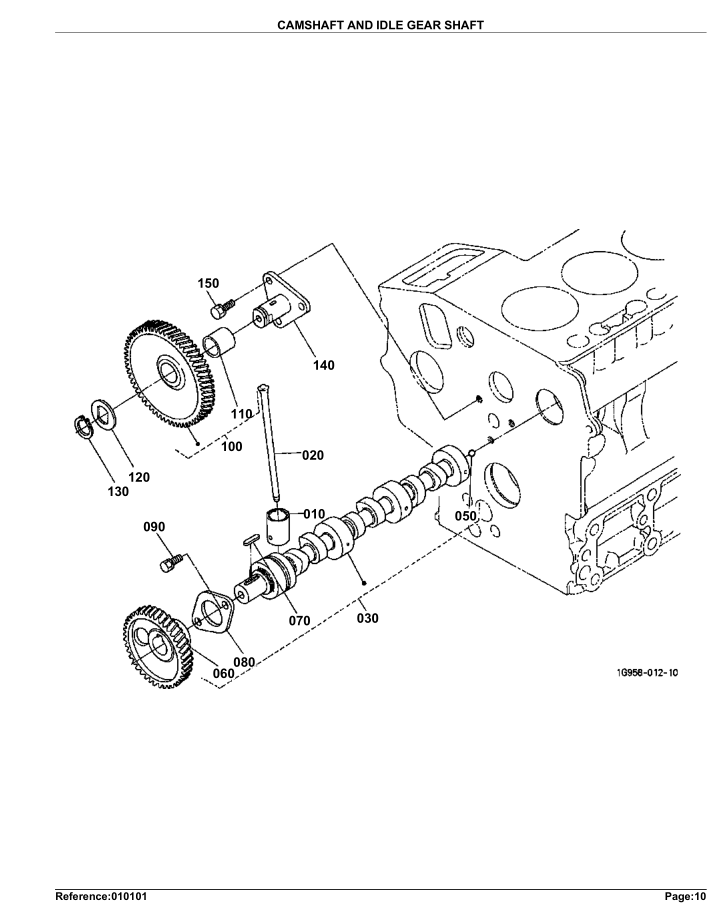 CAMSHAFT AND IDLE GEAR SHAFT

150
140
110
100
120
130
020
010
050
090
070
030
080
060
1G958-012-10

Reference:010101

Page:10