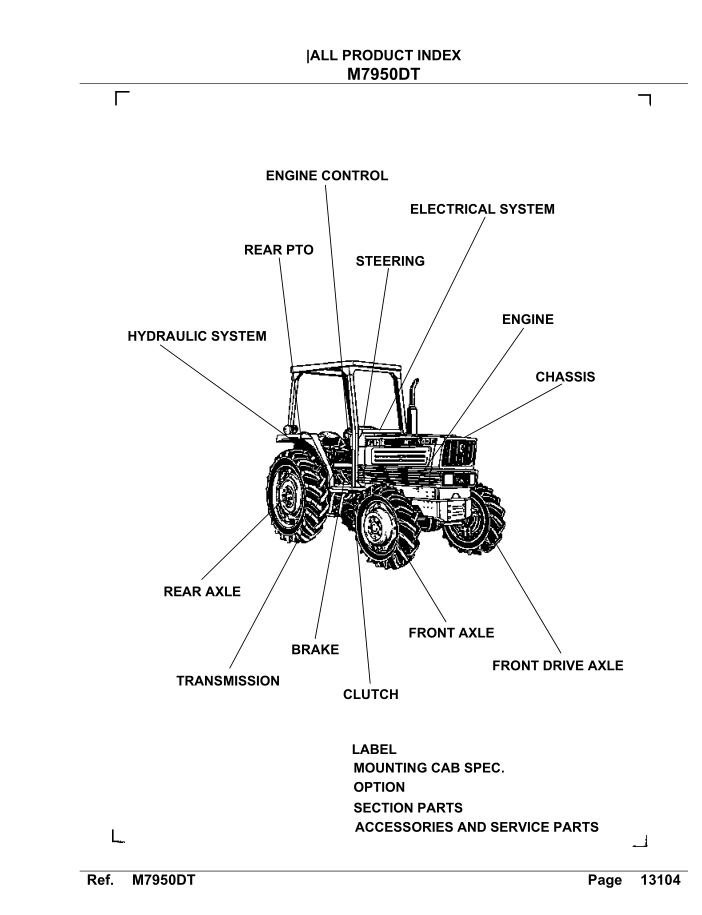 |ALL PRODUCT INDEX
M7950DT

ENGINE CONTROL
ELECTRICAL SYSTEM
REAR PTO
STEERING
ENGINE
HYDRAULIC SYSTEM
CHASSIS

REAR AXLE
FRONT AXLE
BRAKE
FRONT DRIVE AXLE
TRANSMISSION
CLUTCH

LABEL
MOUNTING CAB SPEC.
OPTION
SECTION PARTS
ACCESSORIES AND SERVICE PARTS

Ref. M7950DT Page 13104