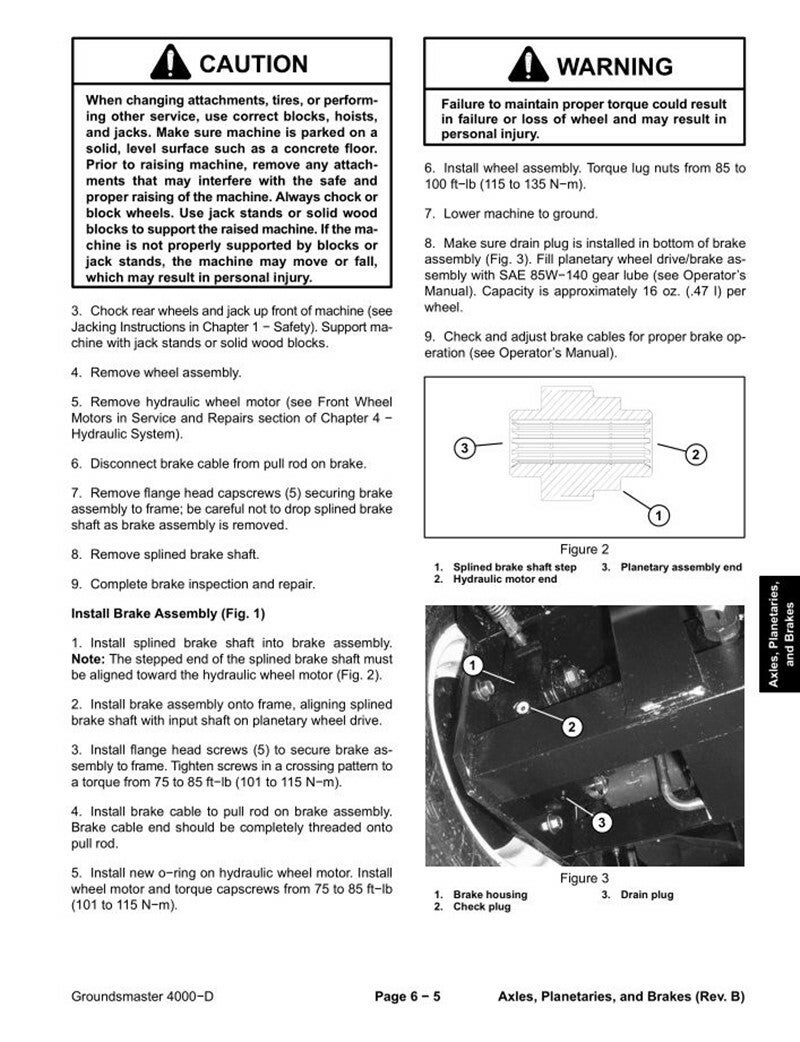 CAUTION

When changing attachments, tires, or performing other service, use correct blocks, hoists, and jacks. Make sure machine is parked on a solid, level surface such as a concrete floor. Prior to raising machine, remove any attachments that may interfere with the safe and proper raising of the machine. Always chock or block wheels. Use jack stands or solid wood blocks to support the raised machine. If the machine is not properly supported by blocks or jack stands, the machine may move or fall, which may result in personal injury.

3. Chock rear wheels and jack up front of machine (see Jacking Instructions in Chapter 1 − Safety). Support machine with jack stands or solid wood blocks.

4. Remove wheel assembly.

5. Remove hydraulic wheel motor (see Front Wheel Motors in Service and Repairs section of Chapter 4 − Hydraulic System).

6. Disconnect brake cable from pull rod on brake.

7. Remove flange head capscrews (5) securing brake assembly to frame; be careful not to drop splined brake shaft as brake assembly is removed.

8. Remove splined brake shaft.

9. Complete brake inspection and repair.

Install Brake Assembly (Fig. 1)

1. Install splined brake shaft into brake assembly. Note: The stepped end of the splined brake shaft must be aligned toward the hydraulic wheel motor (Fig. 2).

2. Install brake assembly onto frame, aligning splined brake shaft with input shaft on planetary wheel drive.

3. Install flange head screws (5) to secure brake assembly to frame. Tighten screws in a crossing pattern to a torque from 75 to 85 ft−lb (101 to 115 N−m).

4. Install brake cable to pull rod on brake assembly. Brake cable end should be completely threaded onto pull rod.

5. Install new o−ring on hydraulic wheel motor. Install wheel motor and torque capscrews from 75 to 85 ft−lb (101 to 115 N−m).

WARNING

Failure to maintain proper torque could result in failure or loss of wheel and may result in personal injury.

6. Install wheel assembly. Torque lug nuts from 85 to 100 ft−lb (115 to 135 N−m).

7. Lower machine to ground.

8. Make sure drain plug is installed in bottom of brake assembly (Fig. 3). Fill planetary wheel drive/brake assembly with SAE 85W−140 gear lube (see Operator's Manual). Capacity is approximately 16 oz. (.47 l) per wheel.

9. Check and adjust brake cables for proper brake operation (see Operator's Manual).

3
2
1

Figure 2
1. Splined brake shaft step
2. Hydraulic motor end
3. Planetary assembly end

1
2
3

Figure 3
1. Brake housing
2. Check plug
3. Drain plug

Axles, Planetaries, and Brakes

Groundsmaster 4000−D Page 6 − 5 Axles, Planetaries, and Brakes (Rev. B)