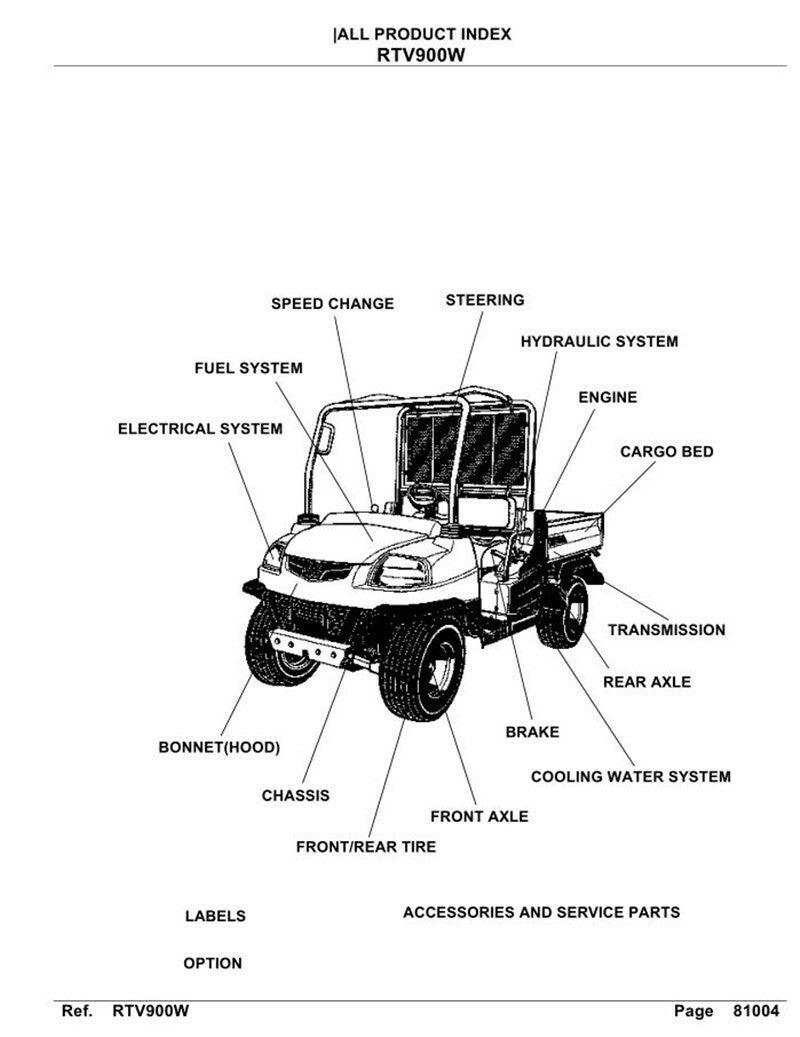 |ALL PRODUCT INDEX
RTV900W

SPEED CHANGE
STEERING
HYDRAULIC SYSTEM
FUEL SYSTEM
ENGINE
ELECTRICAL SYSTEM
CARGO BED
TRANSMISSION
REAR AXLE
BRAKE
BONNET(HOOD)
COOLING WATER SYSTEM
CHASSIS
FRONT AXLE
FRONT/REAR TIRE

LABELS
ACCESSORIES AND SERVICE PARTS

OPTION

Ref. RTV900W
Page 81004