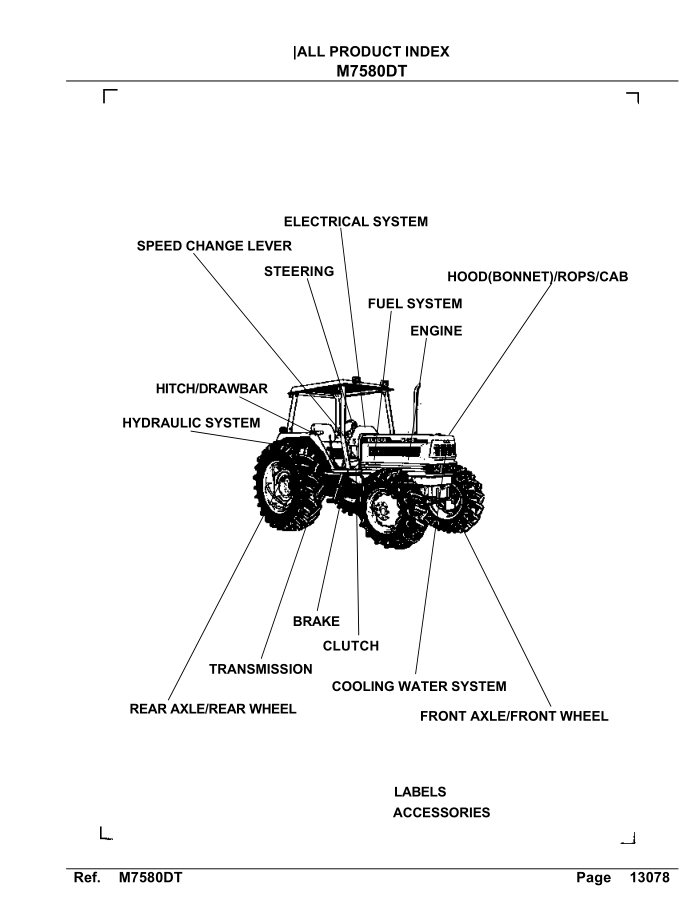 |ALL PRODUCT INDEX
M7580DT

ELECTRICAL SYSTEM
SPEED CHANGE LEVER
STEERING
HOOD(BONNET)/ROPS/CAB
FUEL SYSTEM
ENGINE
HITCH/DRAWBAR
HYDRAULIC SYSTEM
BRAKE
CLUTCH
TRANSMISSION
COOLING WATER SYSTEM
REAR AXLE/REAR WHEEL
FRONT AXLE/FRONT WHEEL

LABELS
ACCESSORIES

Ref. M7580DT Page 13078