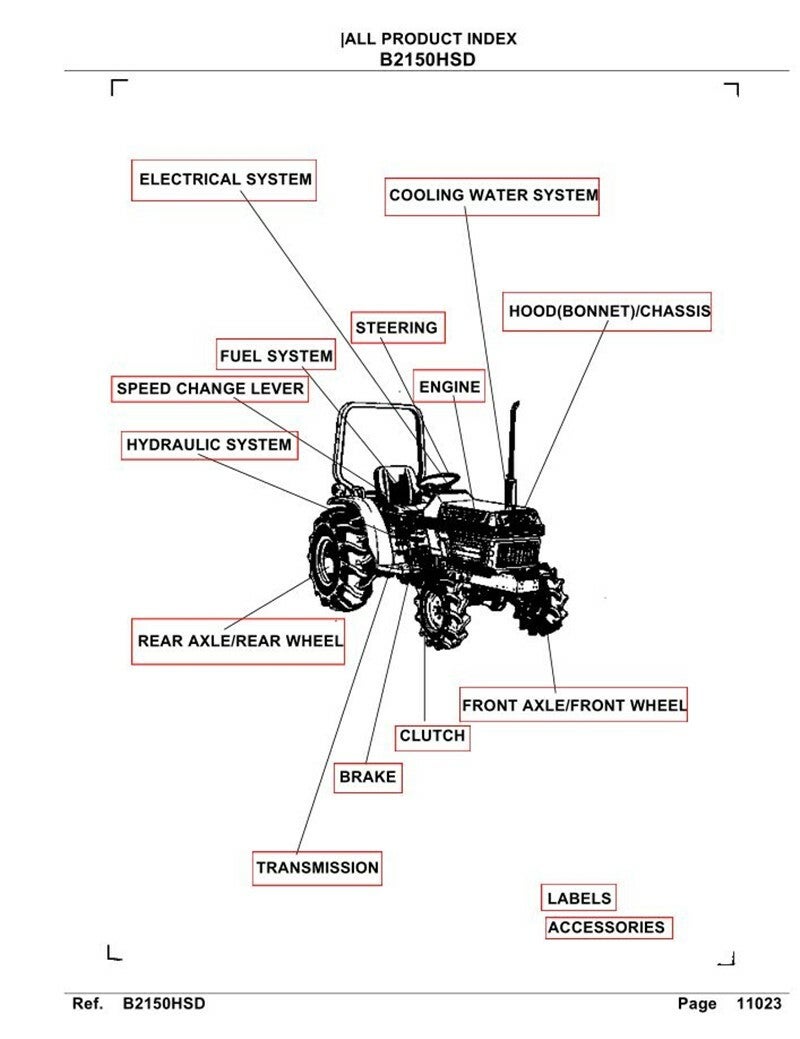 |ALL PRODUCT INDEX
B2150HSD

ELECTRICAL SYSTEM

COOLING WATER SYSTEM

HOOD(BONNET)/CHASSIS

STEERING

FUEL SYSTEM

SPEED CHANGE LEVER

ENGINE

HYDRAULIC SYSTEM

REAR AXLE/REAR WHEEL

FRONT AXLE/FRONT WHEEL

CLUTCH

BRAKE

TRANSMISSION

LABELS

ACCESSORIES

Ref. B2150HSD Page 11023