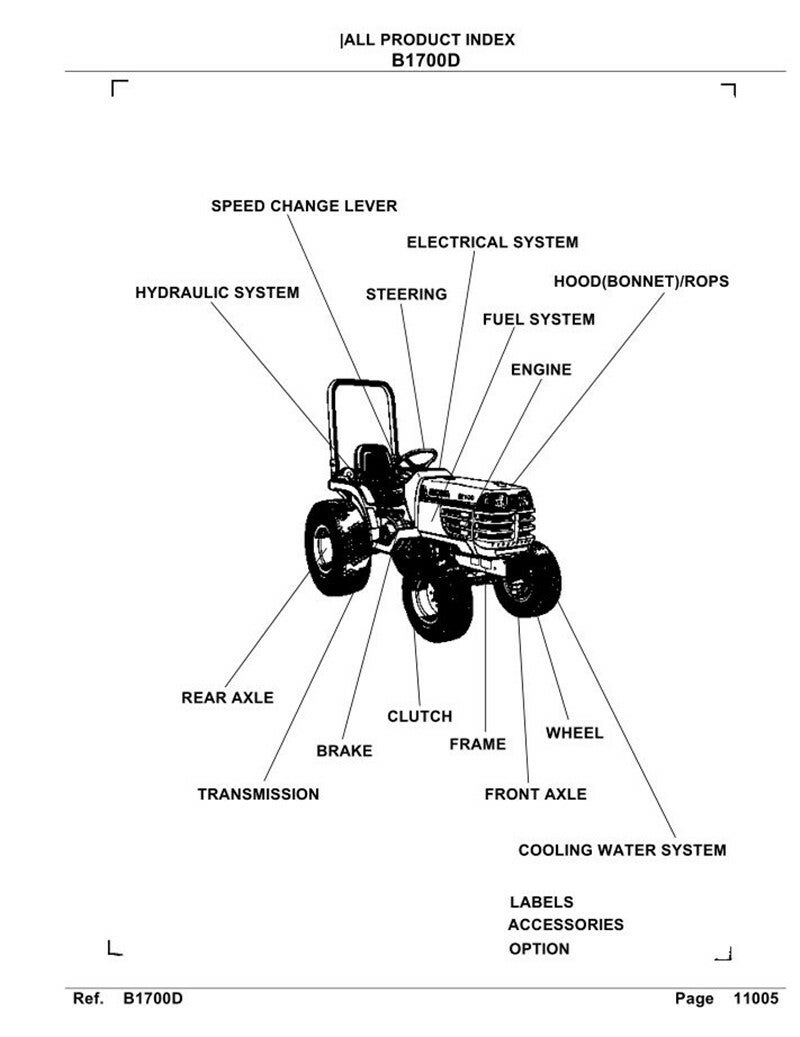 |ALL PRODUCT INDEX
B1700D

SPEED CHANGE LEVER

ELECTRICAL SYSTEM

HOOD(BONNET)/ROPS

HYDRAULIC SYSTEM

STEERING

FUEL SYSTEM

ENGINE

REAR AXLE

CLUTCH

WHEEL

FRAME

BRAKE

TRANSMISSION

FRONT AXLE

COOLING WATER SYSTEM

LABELS
ACCESSORIES
OPTION

Ref. B1700D

Page 11005