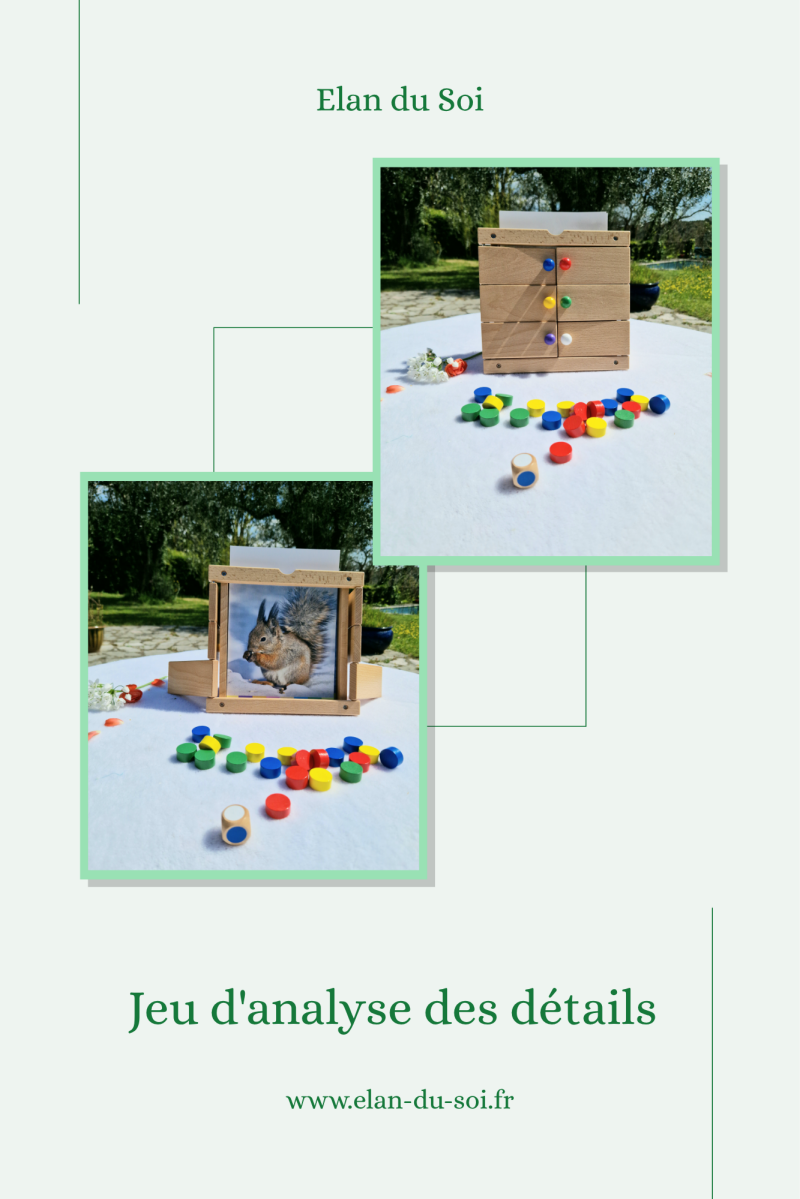 Elan du Soi

Jeu d'analyse des détails

www.elan-du-soi.fr