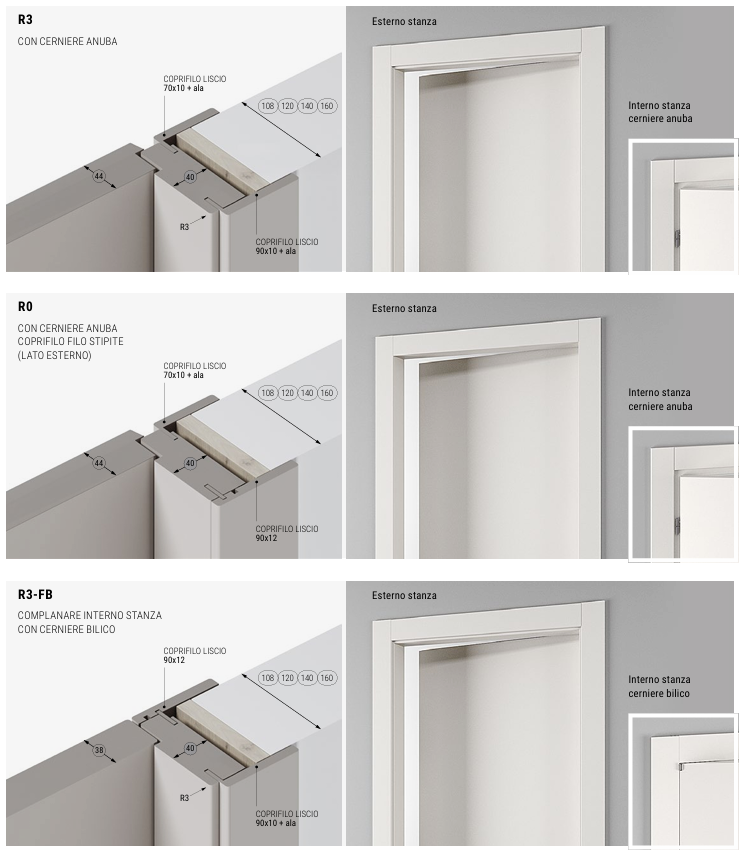 R3

CON CERNIERE ANUBA

COPRIFILO LISCIO
70x10 + ala

108 120 140 160

44

40

R3

COPRIFILO LISCIO
90x10 + ala

Esterno stanza

Interno stanza
cerniere anuba

R0

CON CERNIERE ANUBA
COPRIFILO FILO STIPITE
(LATO ESTERNO)

COPRIFILO LISCIO
70x10 + ala

108 120 140 160

44

40

COPRIFILO LISCIO
90x12

Esterno stanza

Interno stanza
cerniere anuba

R3-FB

COMPLANARE INTERNO STANZA
CON CERNIERE BILICO

COPRIFILO LISCIO
90x12

108 120 140 160

38

40

R3

COPRIFILO LISCIO
90x10 + ala

Esterno stanza

Interno stanza
cerniere bilico