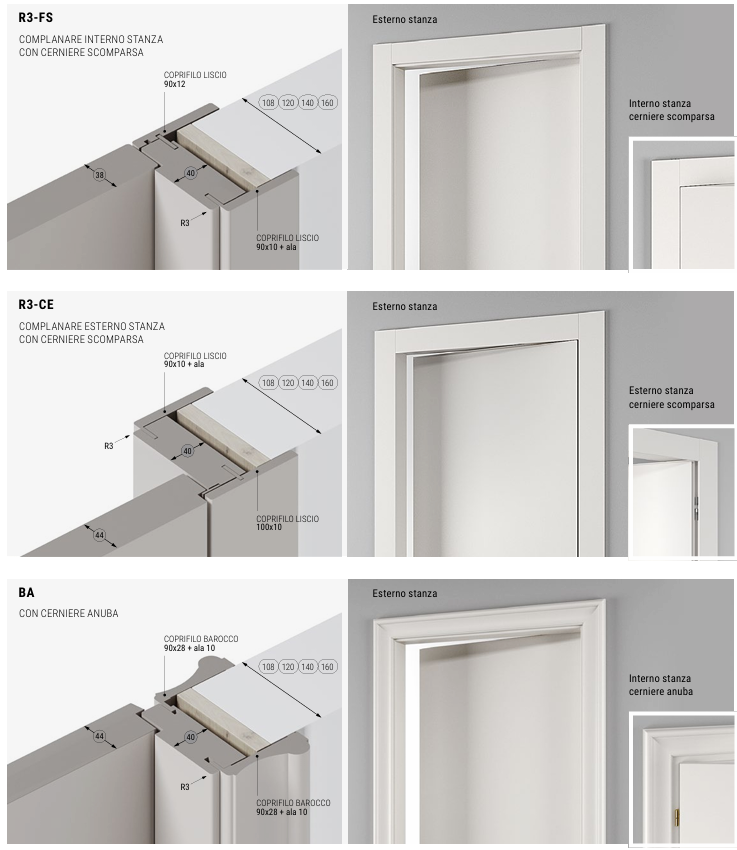 R3-FS

COMPLANARE INTERNO STANZA
CON CERNIERE SCOMPARSA

COPRIFILO LISCIO
90x12

108 120 140 160

38

40

R3

COPRIFILO LISCIO
90x10 + ala

Esterno stanza

Interno stanza
cerniere scomparsa

R3-CE

COMPLANARE ESTERNO STANZA
CON CERNIERE SCOMPARSA

COPRIFILO LISCIO
90x10 + ala

108 120 140 160

R3

40

44

COPRIFILO LISCIO
100x10

Esterno stanza

Esterno stanza
cerniere scomparsa

BA

CON CERNIERE ANUBA

COPRIFILO BAROCCO
90x28 + ala 10

108 120 140 160

44

40

R3

COPRIFILO BAROCCO
90x28 + ala 10

Esterno stanza

Interno stanza
cerniere anuba