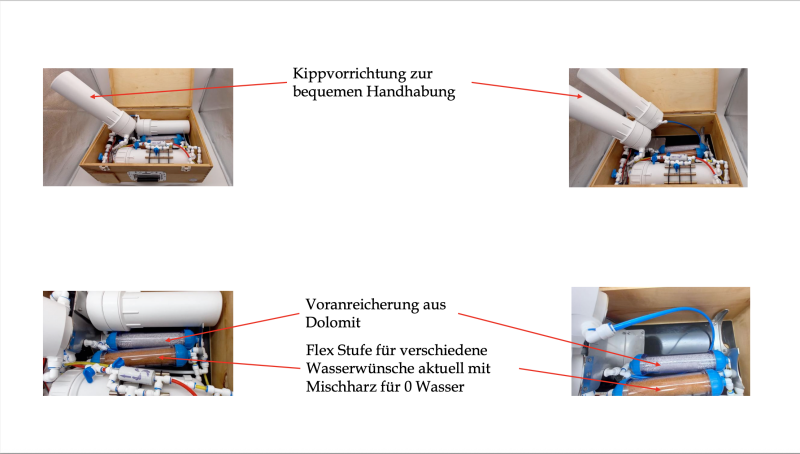 Kippvorrichtung zur bequemen Handhabung

Voranreicherung aus Dolomit

Flex Stufe für verschiedene Wasserwünsche aktuell mit Mischharz für 0 Wasser