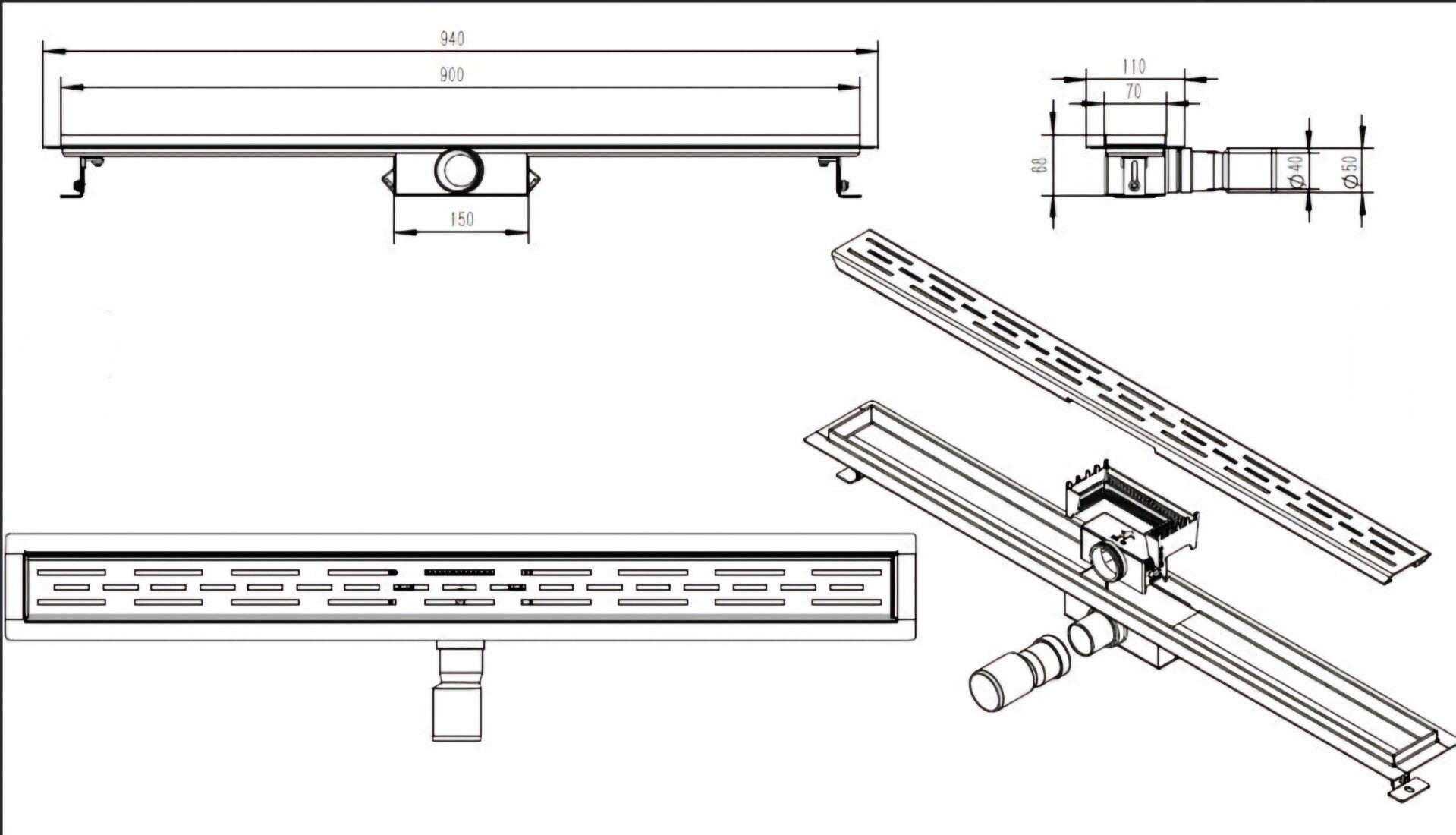 940
900
150
110
70
68
Ø40
Ø50