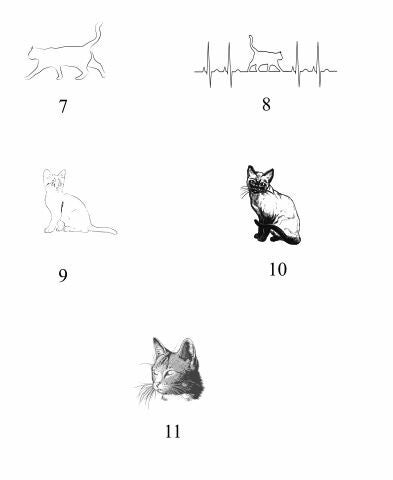 7

8

9

10

11