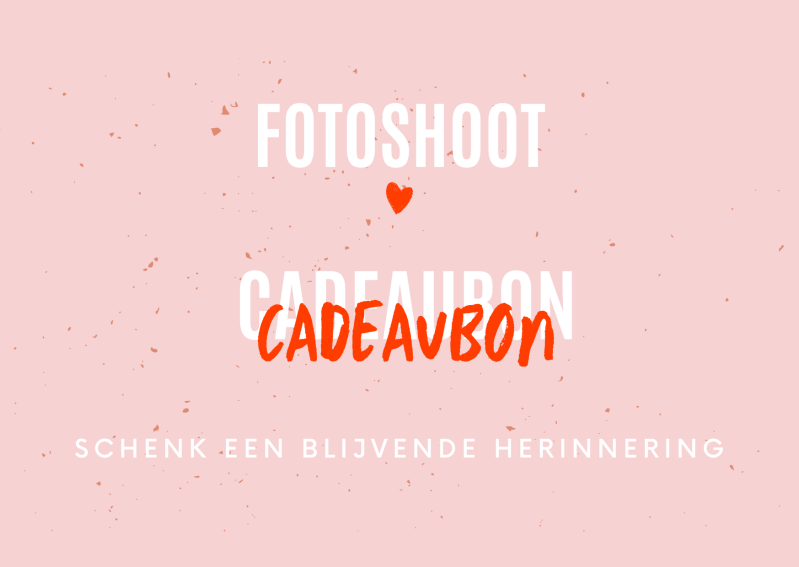 FOTOSHOOT

CADEAUBON
CADEAUBON

SCHENK EEN BLIJVENDE HERINNERING