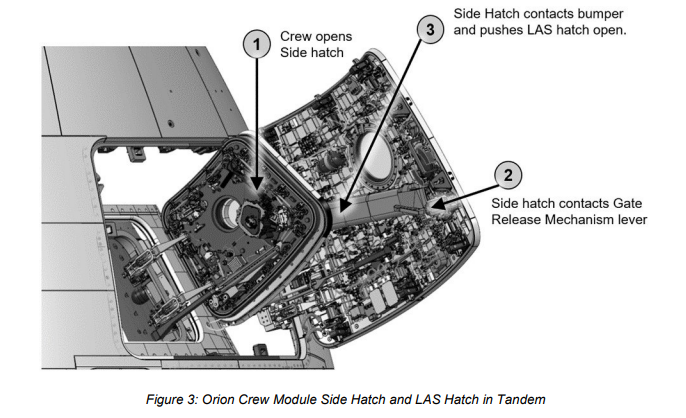 1 Crew opens Side hatch

3 Side Hatch contacts bumper and pushes LAS hatch open.

2 Side hatch contacts Gate Release Mechanism lever

Figure 3: Orion Crew Module Side Hatch and LAS Hatch in Tandem