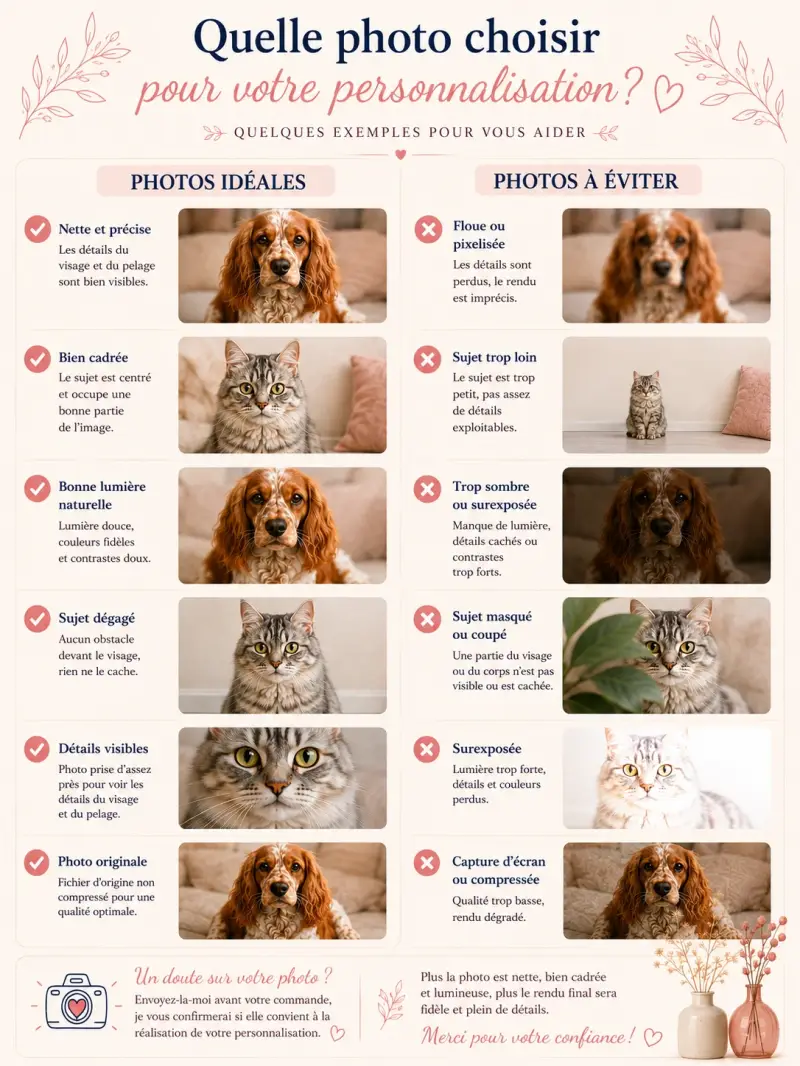 Quelle photo choisir

pour votre personnalisation ?

QUELQUES EXEMPLES POUR VOUS AIDER

PHOTOS IDÉALES

Nette et précise
Les détails du visage et du pelage sont bien visibles.

Bien cadrée
Le sujet est centré et occupe une bonne partie de l'image.

Bonne lumière naturelle
Lumière douce, couleurs fidèles et contrastes doux.

Sujet dégagé
Aucun obstacle devant le visage, rien ne le cache.

Détails visibles
Photo prise d'assez près pour voir les détails du visage et du pelage.

Photo originale
Fichier d'origine non compressé pour une qualité optimale.

PHOTOS À ÉVITER

Floue ou pixelisée
Les détails sont perdus, le rendu est imprécis.

Sujet trop loin
Le sujet est trop petit, pas assez de détails exploitables.

Trop sombre ou surexposée
Manque de lumière, détails cachés ou contrastes trop forts.

Sujet masqué ou coupé
Une partie du visage ou du corps n'est pas visible ou est cachée.

Surexposée
Lumière trop forte, détails et couleurs perdus.

Capture d'écran ou compressée
Qualité trop basse, rendu dégradé.

Un doute sur votre photo ?
Envoyez-la-moi avant votre commande, je vous confirmerai si elle convient à la réalisation de votre personnalisation.

Plus la photo est nette, bien cadrée et lumineuse, plus le rendu final sera fidèle et plein de détails.

Merci pour votre confiance !