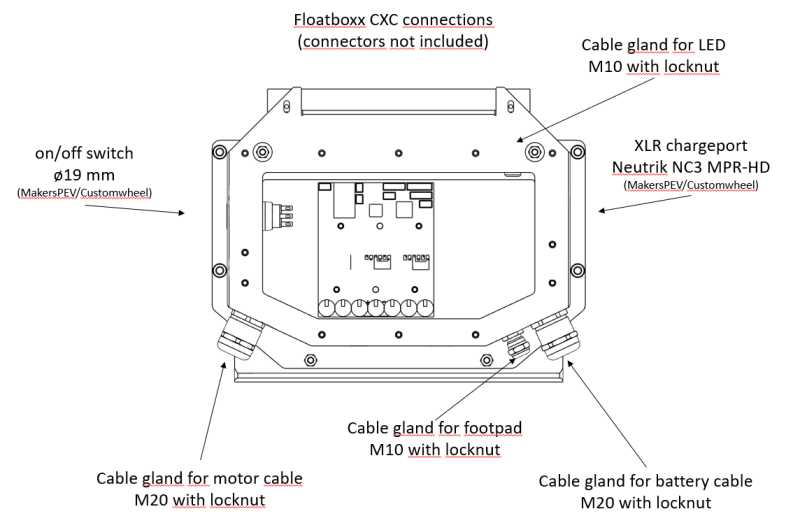 Floatboxx CXC connections
(connectors not included)

Cable gland for LED
M10 with locknut

on/off switch
ø19 mm
(MakersPEV/Customwheel)

XLR chargeport
Neutrik NC3 MPR-HD
(MakersPEV/Customwheel)

Cable gland for footpad
M10 with locknut

Cable gland for motor cable
M20 with locknut

Cable gland for battery cable
M20 with locknut