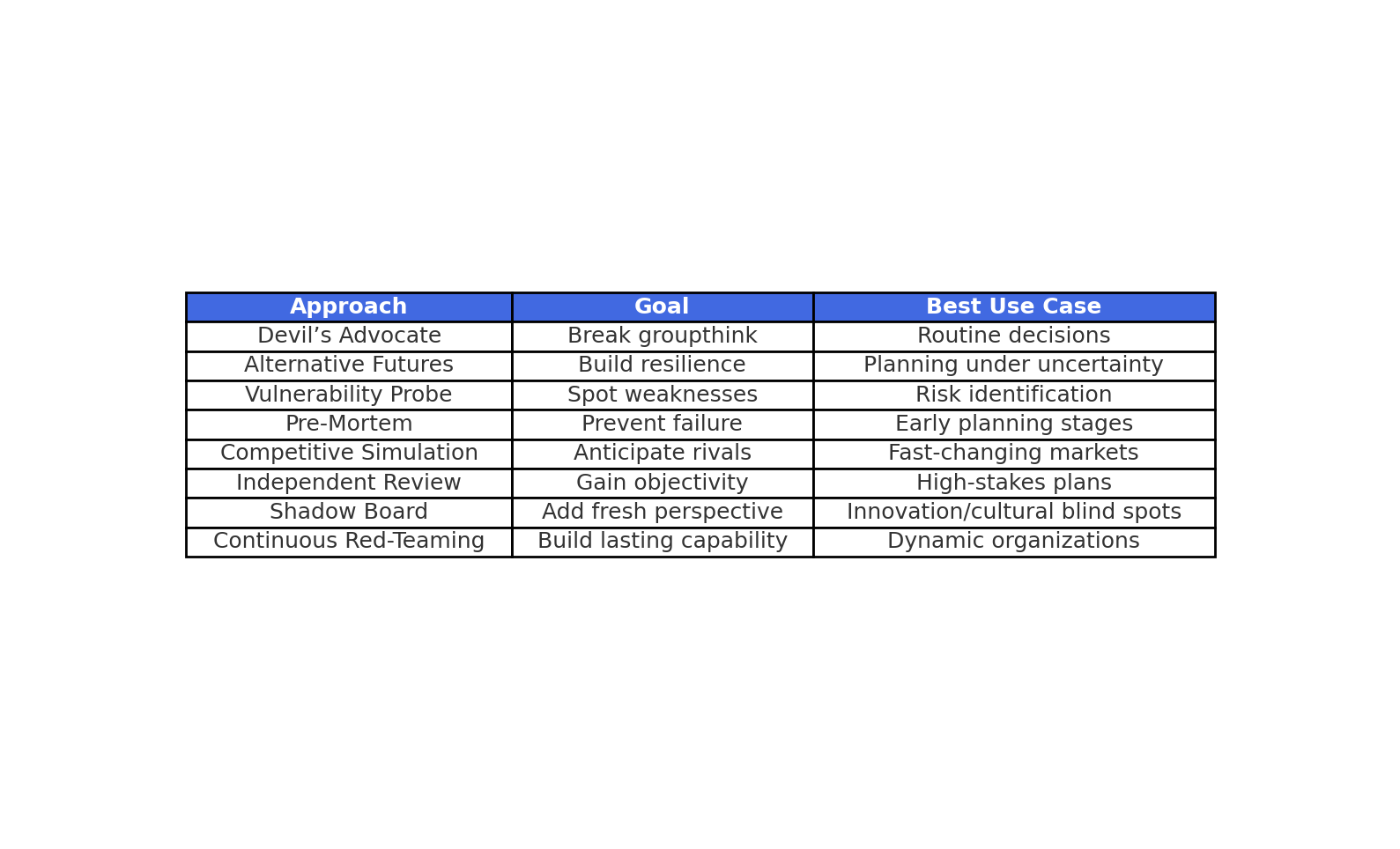 | Approach | Goal | Best Use Case |
|---|---|---|
| Devil’s Advocate | Break groupthink | Routine decisions |
| Alternative Futures | Build resilience | Planning under uncertainty |
| Vulnerability Probe | Spot weaknesses | Risk identification |
| Pre-Mortem | Prevent failure | Early planning stages |
| Competitive Simulation | Anticipate rivals | Fast-changing markets |
| Independent Review | Gain objectivity | High-stakes plans |
| Shadow Board | Add fresh perspective | Innovation/cultural blind spots |
| Continuous Red-Teaming | Build lasting capability | Dynamic organizations |