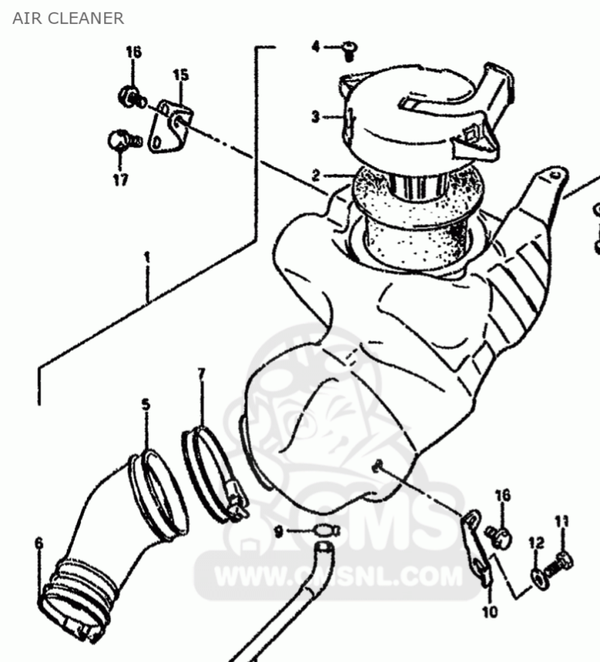 AIR CLEANER

16
15
4
3
17
2
1
7
5
6
9
16
11
12
10

CMS
WWW.CMSNL.COM