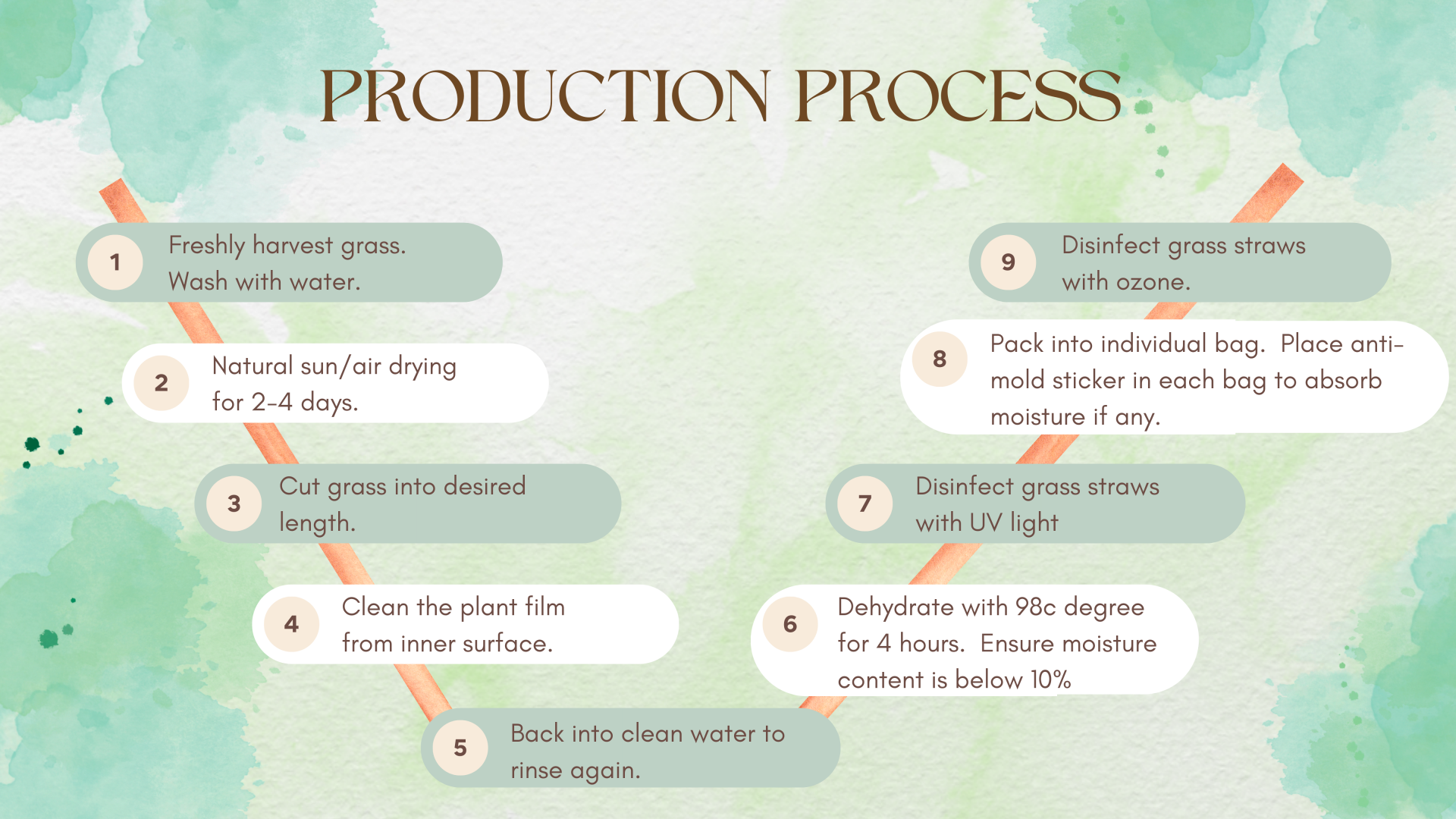 PRODUCTION PROCESS

1 Freshly harvest grass. Wash with water.

2 Natural sun/air drying for 2-4 days.

3 Cut grass into desired length.

4 Clean the plant film from inner surface.

5 Back into clean water to rinse again.

6 Dehydrate with 98c degree for 4 hours. Ensure moisture content is below 10%

7 Disinfect grass straws with UV light

8 Pack into individual bag. Place anti-mold sticker in each bag to absorb moisture if any.

9 Disinfect grass straws with ozone.