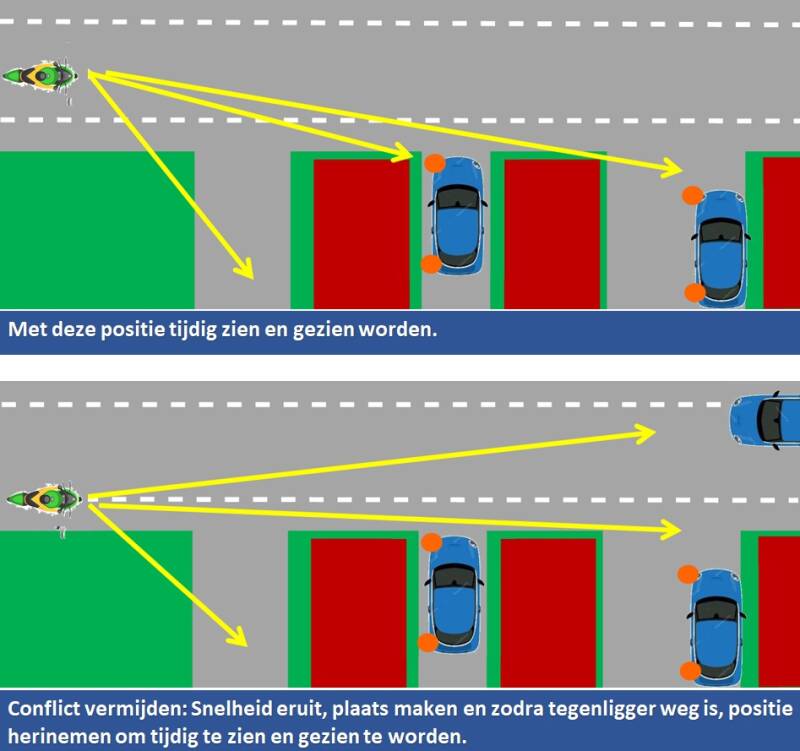 Met deze positie tijdig zien en gezien worden.

Conflict vermijden: Snelheid eruit, plaats maken en zodra tegenligger weg is, positie herinemen om tijdig te zien en gezien te worden.