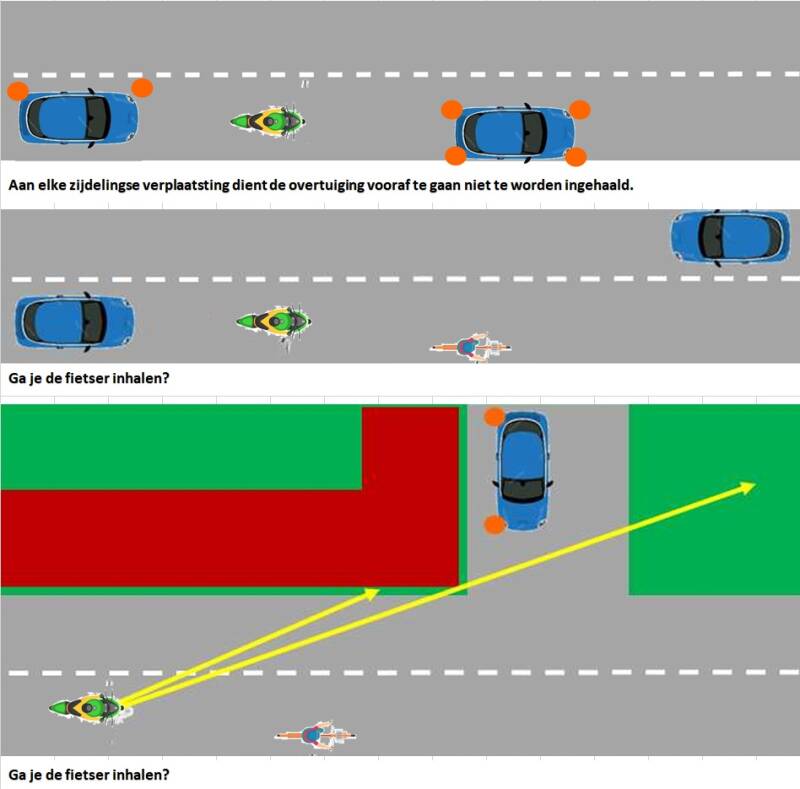 Aan elke zijdelingse verplaatsting dient de overtuiging vooraf te gaan niet te worden ingehaald.

Ga je de fietser inhalen?

Ga je de fietser inhalen?