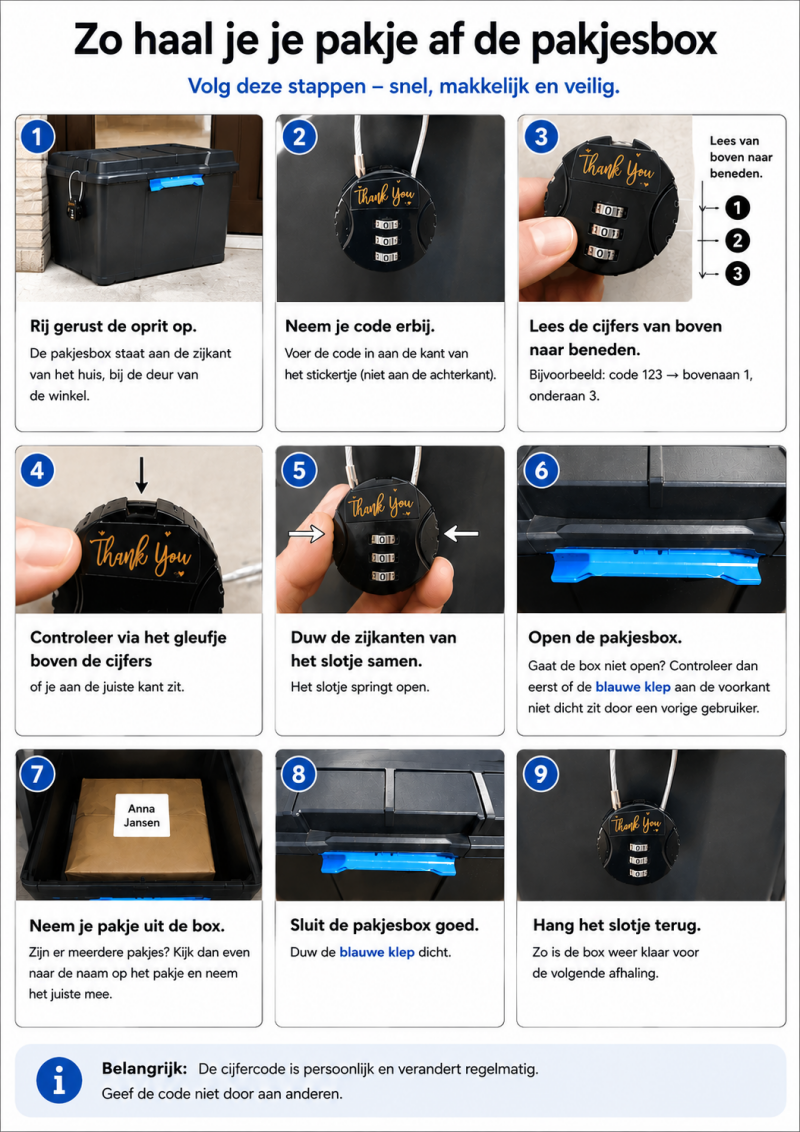 Zo haal je je pakje af de pakjesbox

Volg deze stappen – snel, makkelijk en veilig.

1

Rij gerust de oprit op.

De pakjesbox staat aan de zijkant van het huis, bij de deur van de winkel.

2

Thank You

Neem je code erbij.

Voer de code in aan de kant van het stickertje (niet aan de achterkant).

3

Thank You

Lees van boven naar beneden.

1
2
3

Lees de cijfers van boven naar beneden.

Bijvoorbeeld: code 123 → bovenaan 1, onderaan 3.

4

Thank You

Controleer via het gleufje boven de cijfers

of je aan de juiste kant zit.

5

Thank You

Duw de zijkanten van het slotje samen.

Het slotje springt open.

6

Open de pakjesbox.

Gaat de box niet open? Controleer dan eerst of de blauwe klep aan de voorkant niet dicht zit door een vorige gebruiker.

7

Anna Jansen

Neem je pakje uit de box.

Zijn er meerdere pakjes? Kijk dan even naar de naam op het pakje en neem het juiste mee.

8

Sluit de pakjesbox goed.

Duw de blauwe klep dicht.

9

Thank You

Hang het slotje terug.

Zo is de box weer klaar voor de volgende afhaling.

i

Belangrijk: De cijfercode is persoonlijk en verandert regelmatig.
Geef de code niet door aan anderen.