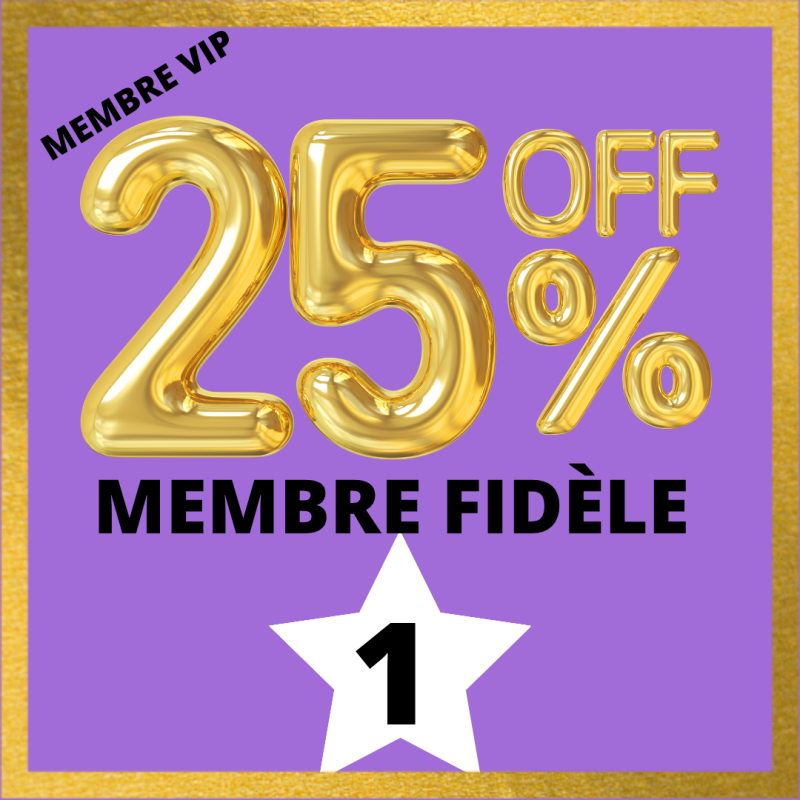 MEMBRE VIP

25 OFF %

MEMBRE FIDÈLE

1