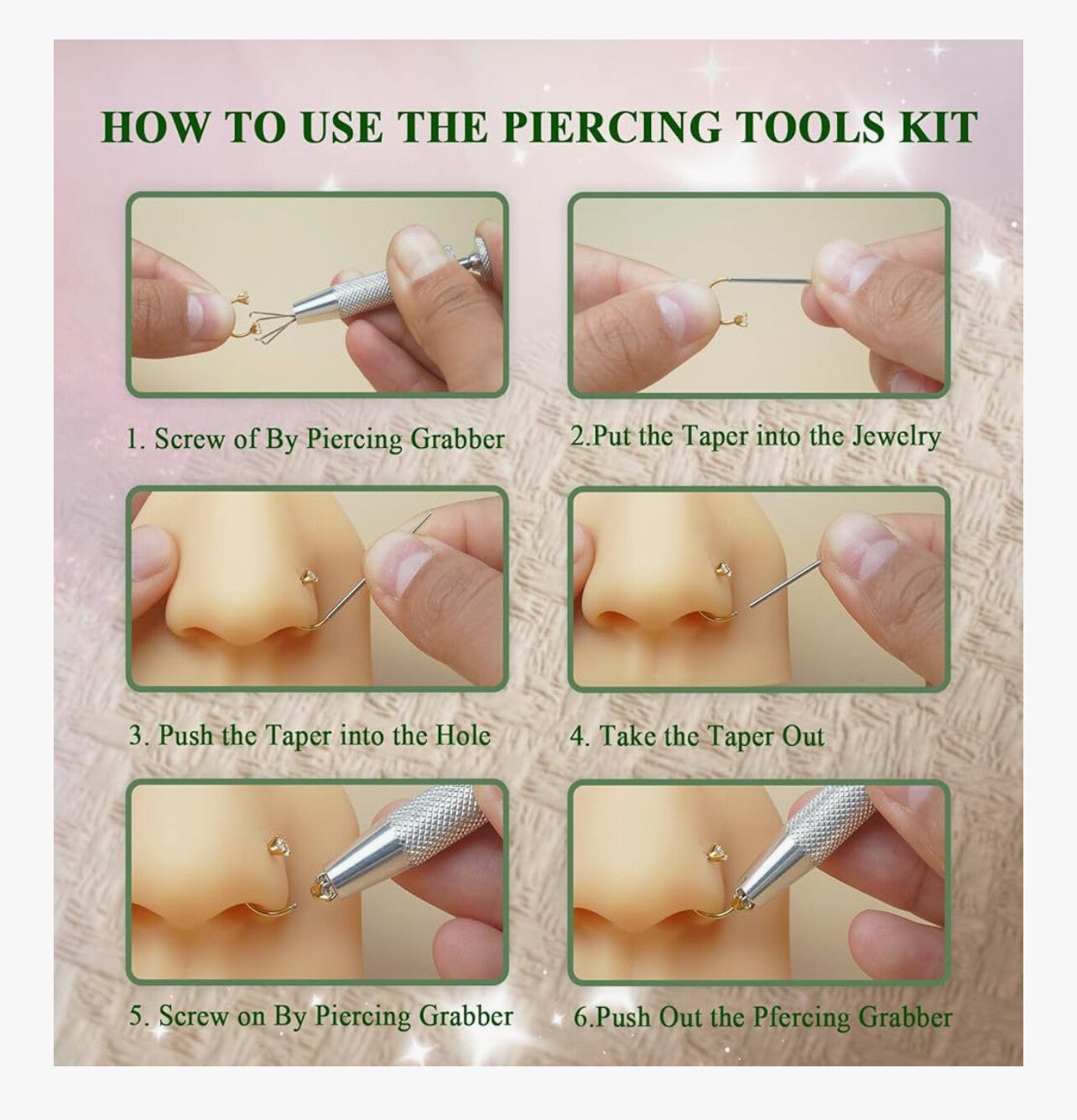 HOW TO USE THE PIERCING TOOLS KIT

1. Screw of By Piercing Grabber

2.Put the Taper into the Jewelry

3. Push the Taper into the Hole

4. Take the Taper Out

5. Screw on By Piercing Grabber

6.Push Out the Pfercing Grabber