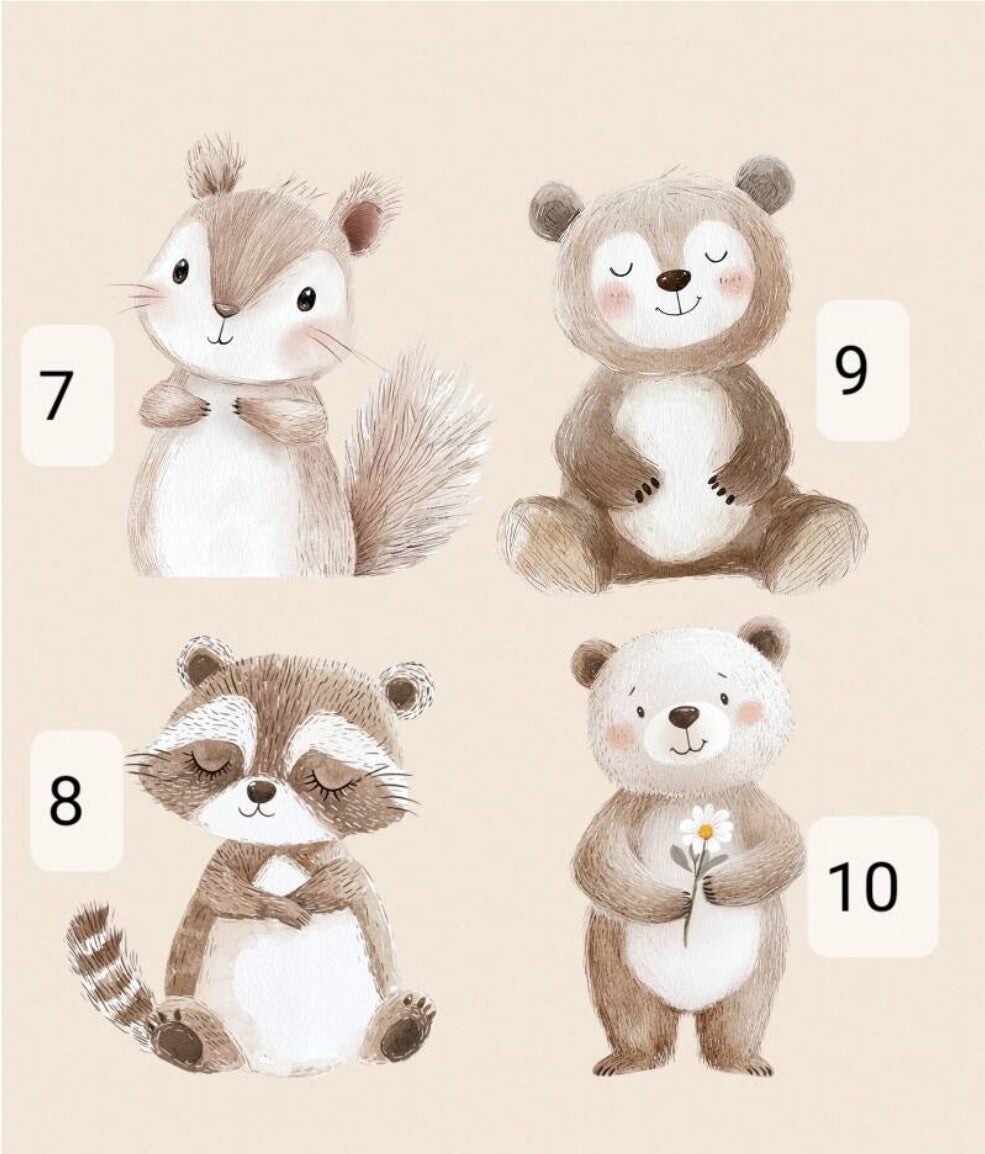 7

9

8

10