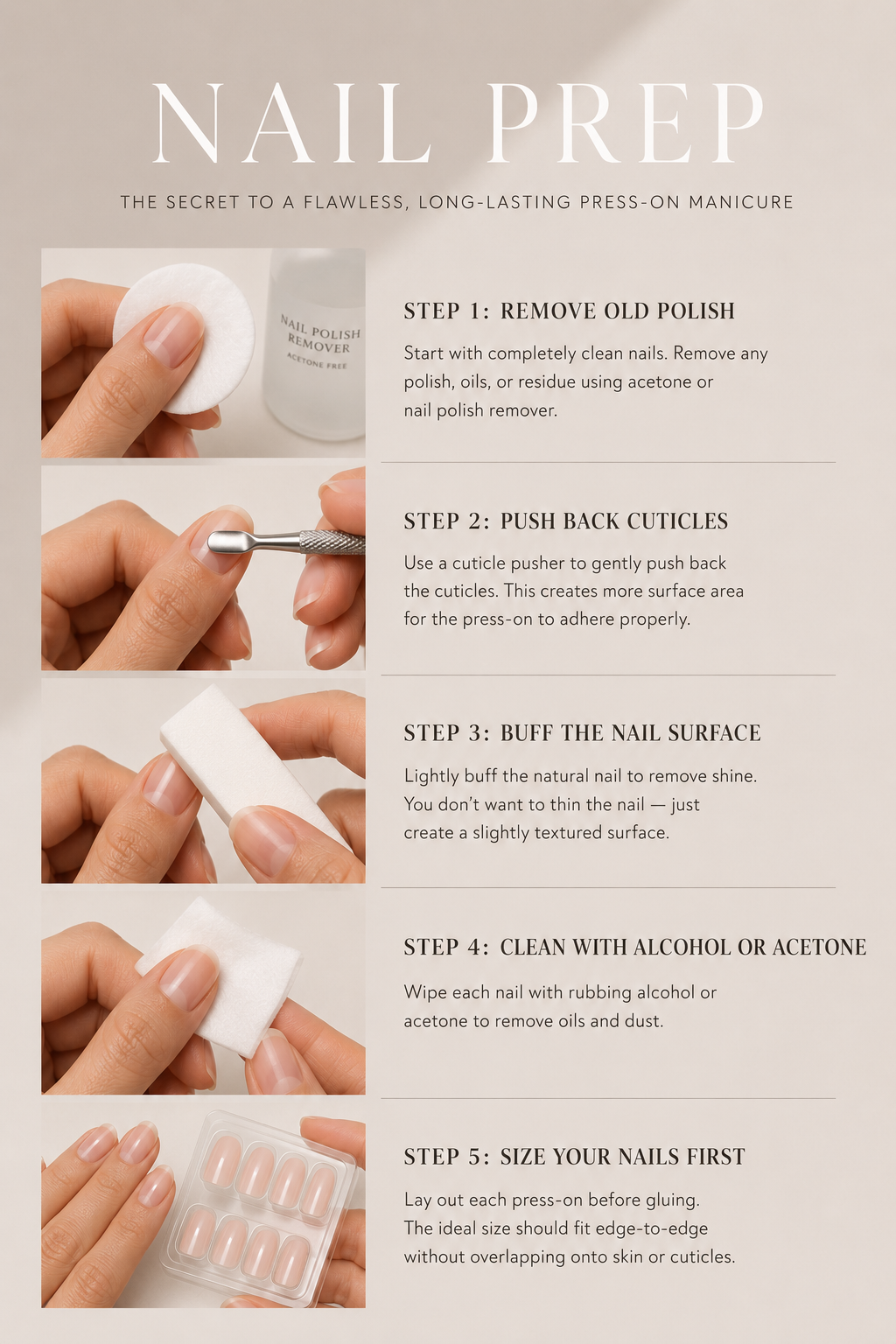 NAIL PREP

THE SECRET TO A FLAWLESS, LONG-LASTING PRESS-ON MANICURE

NAIL POLISH
REMOVER
ACETONE FREE

STEP 1: REMOVE OLD POLISH

Start with completely clean nails. Remove any polish, oils, or residue using acetone or nail polish remover.

STEP 2: PUSH BACK CUTICLES

Use a cuticle pusher to gently push back the cuticles. This creates more surface area for the press-on to adhere properly.

STEP 3: BUFF THE NAIL SURFACE

Lightly buff the natural nail to remove shine. You don't want to thin the nail — just create a slightly textured surface.

STEP 4: CLEAN WITH ALCOHOL OR ACETONE

Wipe each nail with rubbing alcohol or acetone to remove oils and dust.

STEP 5: SIZE YOUR NAILS FIRST

Lay out each press-on before gluing. The ideal size should fit edge-to-edge without overlapping onto skin or cuticles.