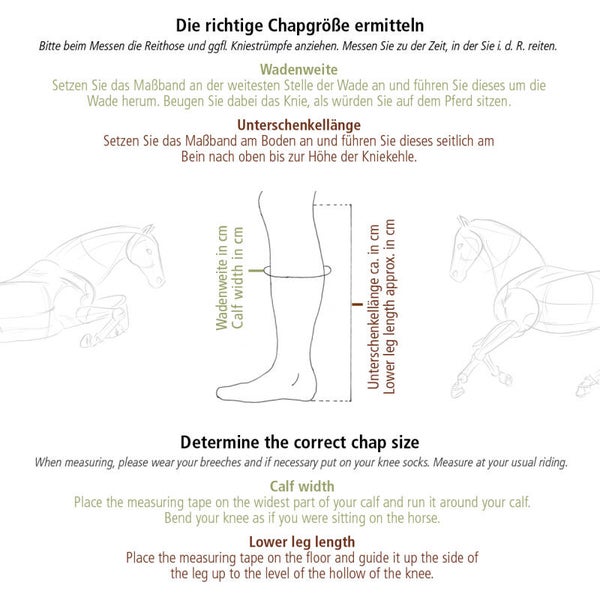 Die richtige Chapgröße ermitteln
Bitte beim Messen die Reithose und ggfl. Kniestrümpfe anziehen. Messen Sie zu der Zeit, in der Sie i. d. R. reiten.

Wadenweite
Setzen Sie das Maßband an der weitesten Stelle der Wade an und führen Sie dieses um die Wade herum. Beugen Sie dabei das Knie, als würden Sie auf dem Pferd sitzen.

Unterschenkellänge
Setzen Sie das Maßband am Boden an und führen Sie dieses seitlich am Bein nach oben bis zur Höhe der Kniekehle.

Wadenweite in cm
Calf width in cm

Unterschenkellänge ca. in cm
Lower leg length approx. in cm

Determine the correct chap size
When measuring, please wear your breeches and if necessary put on your knee socks. Measure at your usual riding.

Calf width
Place the measuring tape on the widest part of your calf and run it around your calf. Bend your knee as if you were sitting on the horse.

Lower leg length
Place the measuring tape on the floor and guide it up the side of the leg up to the level of the hollow of the knee.