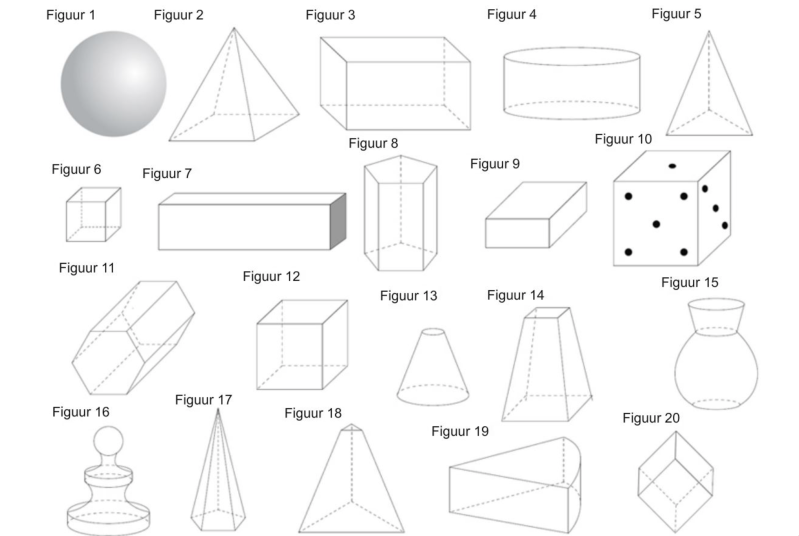 Figuur 1
Figuur 2
Figuur 3
Figuur 4
Figuur 5
Figuur 6
Figuur 7
Figuur 8
Figuur 9
Figuur 10
Figuur 11
Figuur 12
Figuur 13
Figuur 14
Figuur 15
Figuur 16
Figuur 17
Figuur 18
Figuur 19
Figuur 20