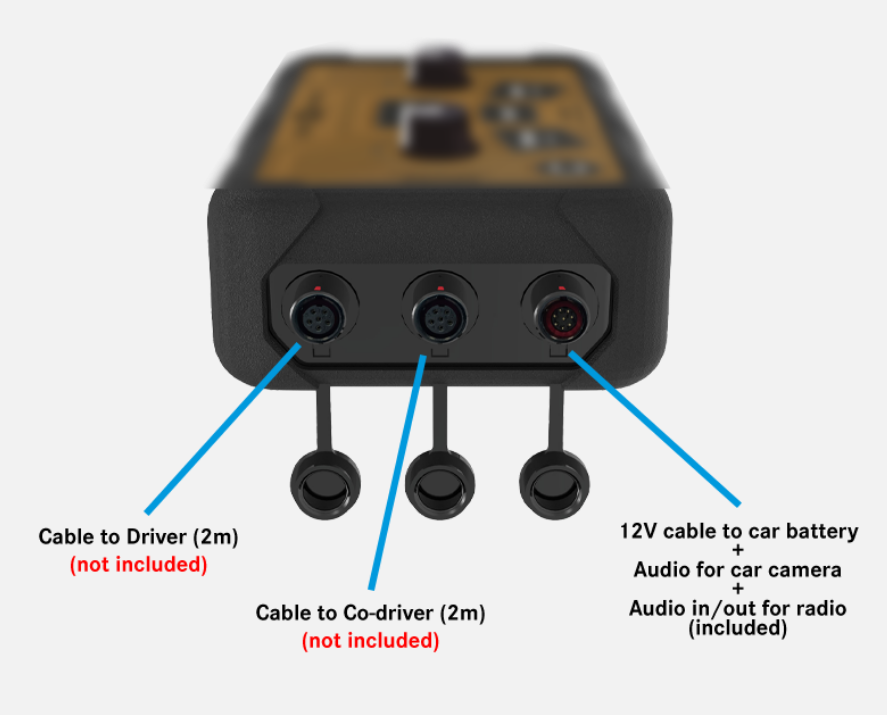 Cable to Driver (2m)
(not included)

Cable to Co-driver (2m)
(not included)

12V cable to car battery
+
Audio for car camera
+
Audio in/out for radio
(included)