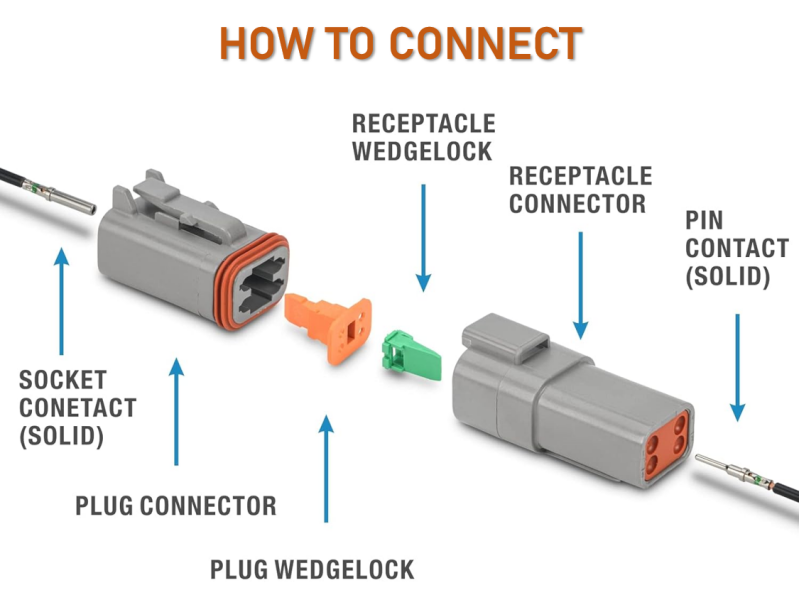 HOW TO CONNECT

RECEPTACLE WEDGELOCK

RECEPTACLE CONNECTOR

PIN CONTACT (SOLID)

SOCKET CONETACT (SOLID)

PLUG CONNECTOR

PLUG WEDGELOCK