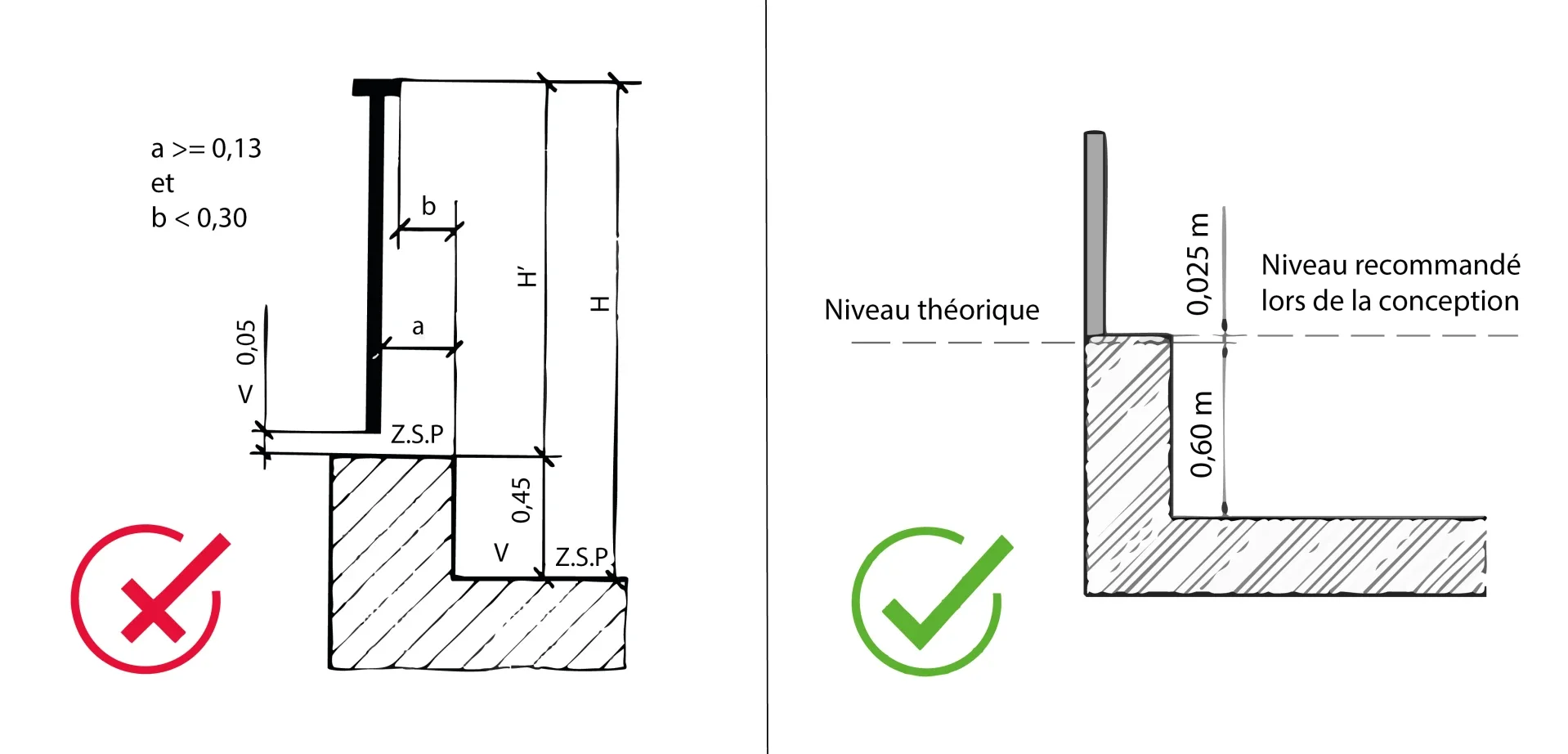 a >= 0,13
et
b < 0,30

b

a

H'

H

V 0,05

Z.S.P

0,45

V

Z.S.P

Niveau théorique

0,025 m

Niveau recommandé lors de la conception

0,60 m