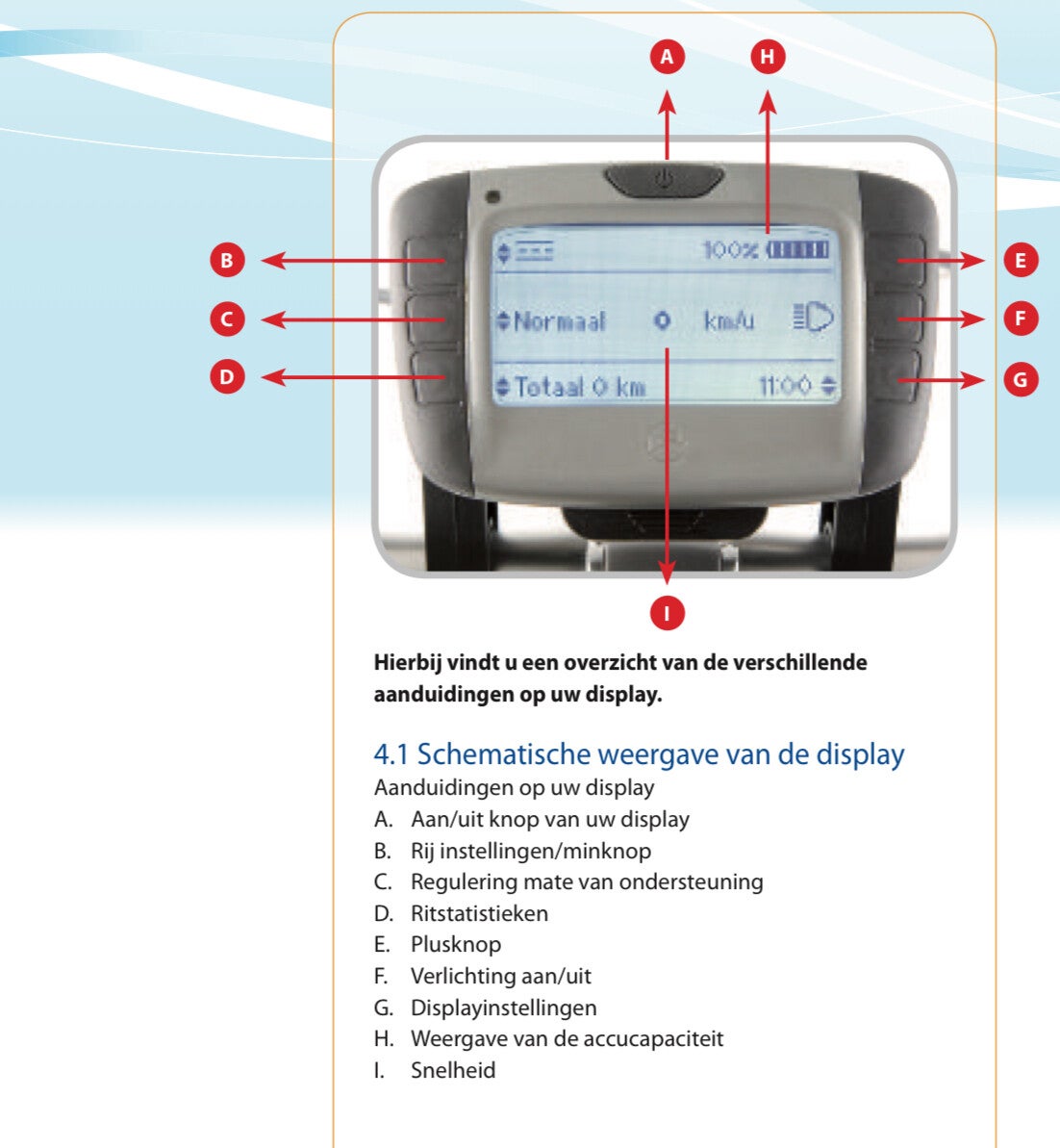 A
H
B
C
D
E
F
G
100%
Normaal
0
km/u
Totaal 0 km
11:00
I

**Hierbij vindt u een overzicht van de verschillende aanduidingen op uw display.**

4.1 Schematische weergave van de display
Aanduidingen op uw display
A. Aan/uit knop van uw display
B. Rij instellingen/minknop
C. Regulering mate van ondersteuning
D. Ritstatistieken
E. Plusknop
F. Verlichting aan/uit
G. Displayinstellingen
H. Weergave van de accucapaciteit
I. Snelheid