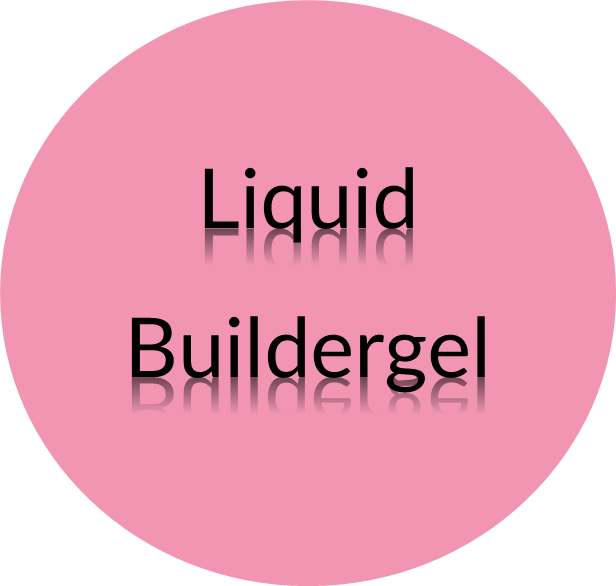 Liquid
Buildergel