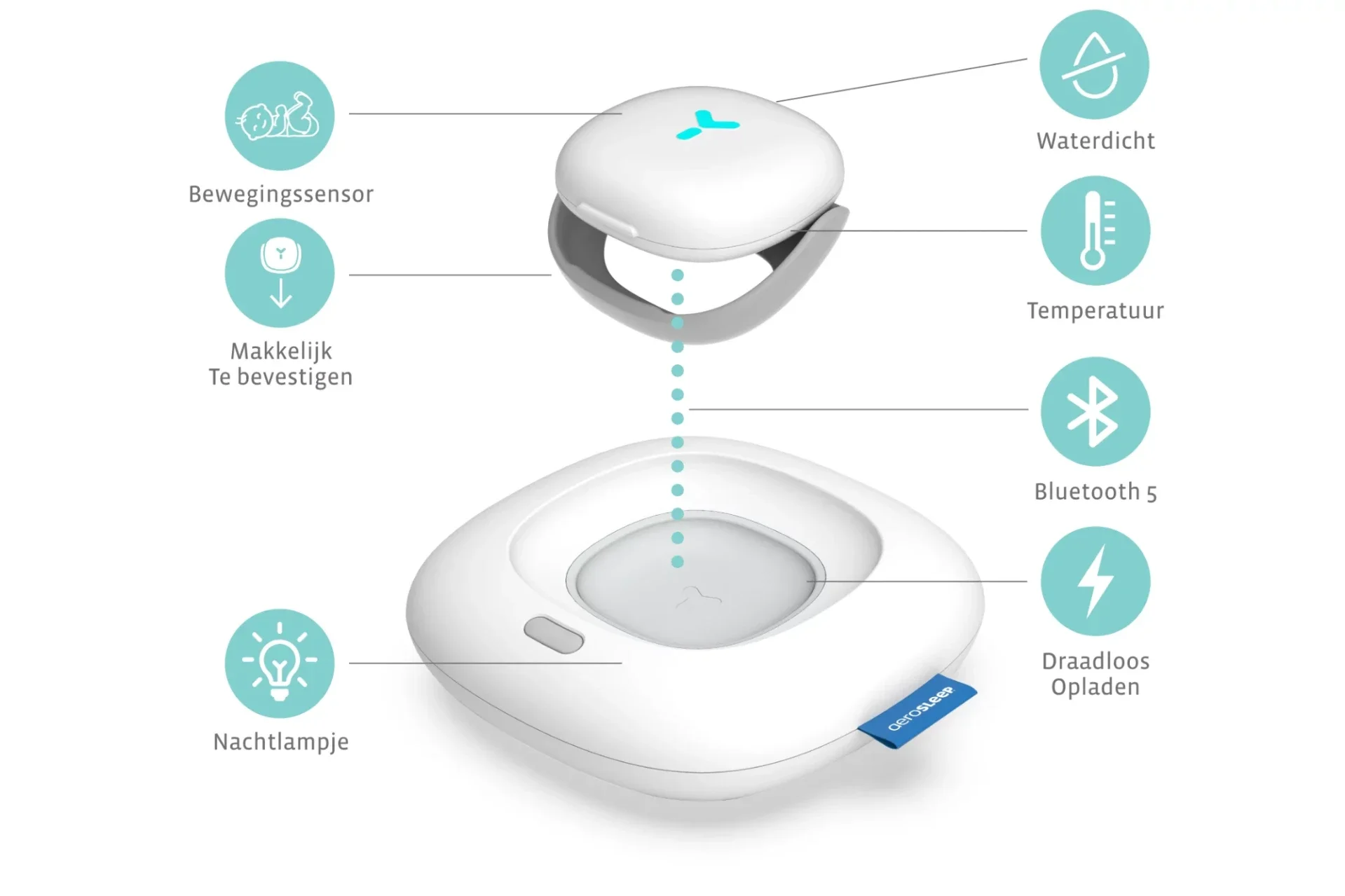 Bewegingssensor

Makkelijk
Te bevestigen

Nachtlampje

Waterdicht

Temperatuur

Bluetooth 5

Draadloos
Opladen

aerosleep