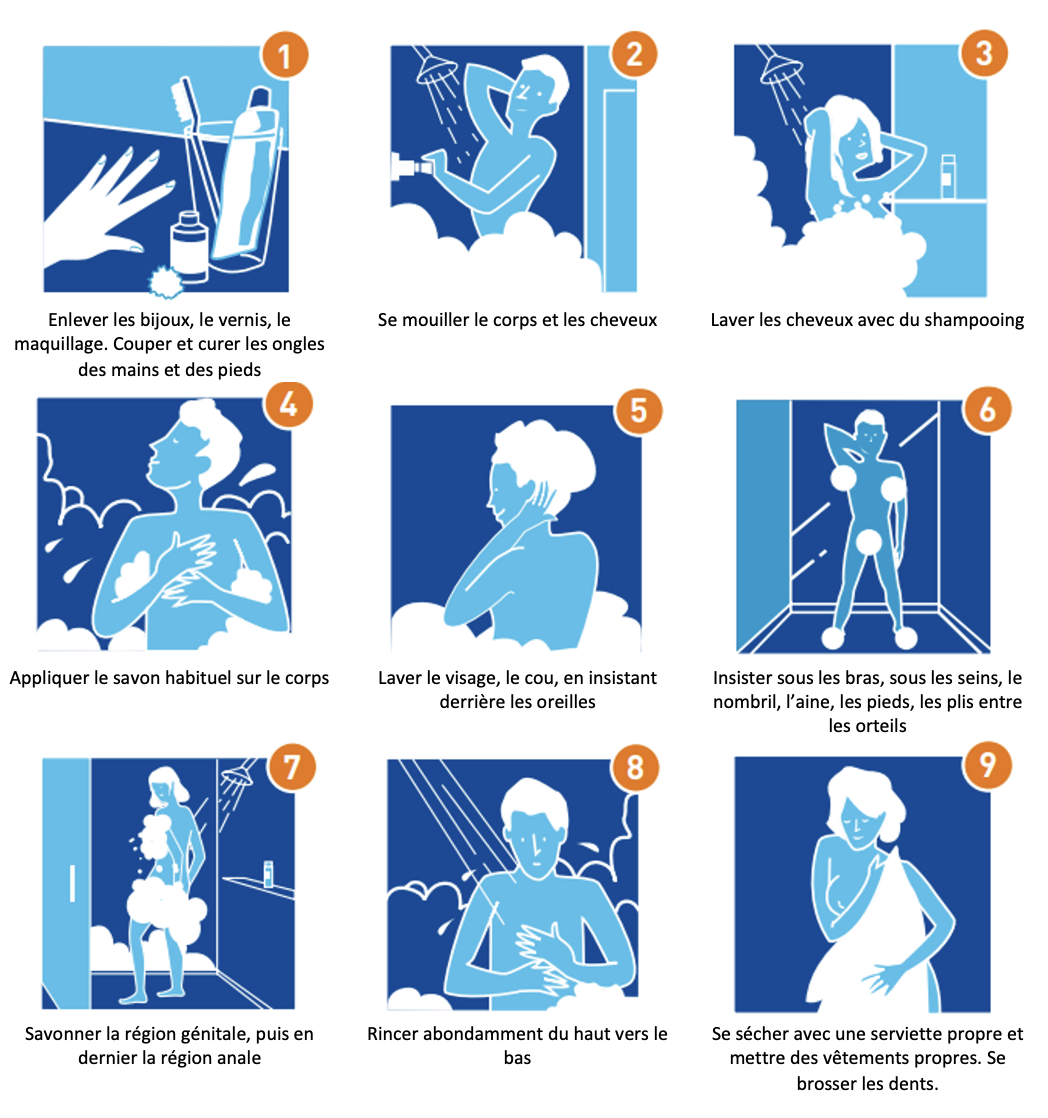 1

Enlever les bijoux, le vernis, le maquillage. Couper et curer les ongles des mains et des pieds

2

Se mouiller le corps et les cheveux

3

Laver les cheveux avec du shampooing

4

Appliquer le savon habituel sur le corps

5

Laver le visage, le cou, en insistant derrière les oreilles

6

Insister sous les bras, sous les seins, le nombril, l'aine, les pieds, les plis entre les orteils

7

Savonner la région génitale, puis en dernier la région anale

8

Rincer abondamment du haut vers le bas

9

Se sécher avec une serviette propre et mettre des vêtements propres. Se brosser les dents.