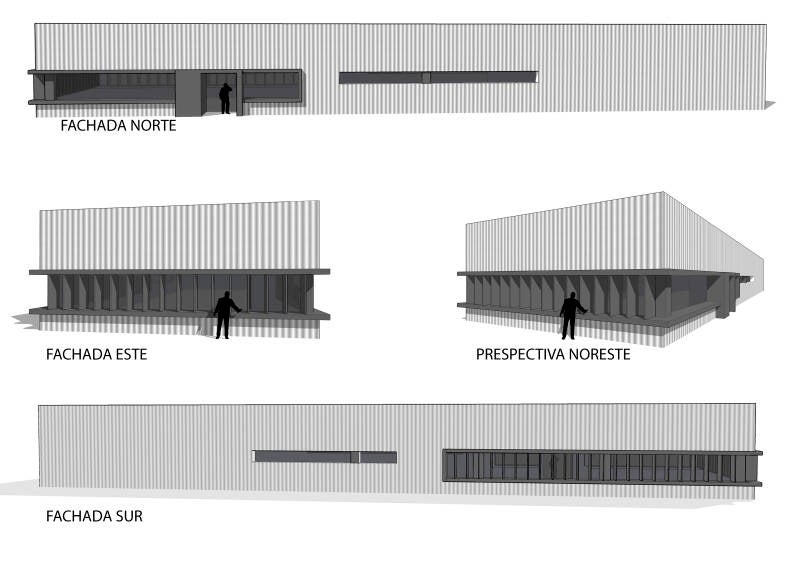 FACHADA NORTE

FACHADA ESTE

PRESPECTIVA NORESTE

FACHADA SUR