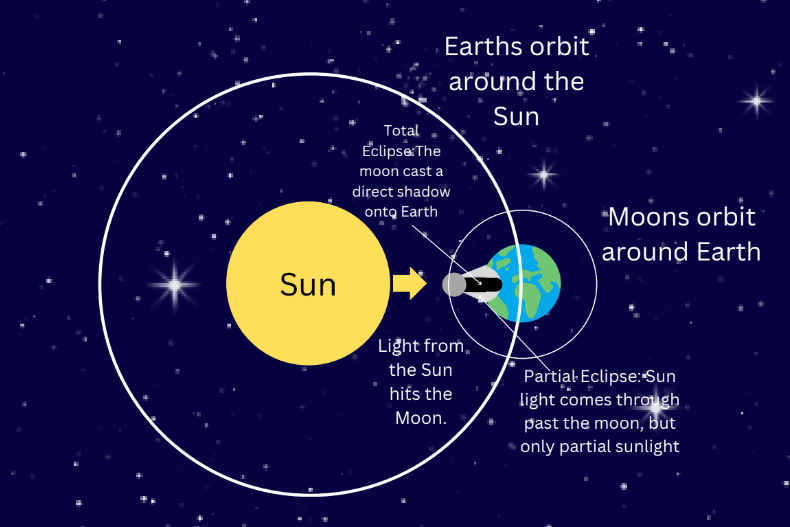 Earths orbit around the Sun

Total Eclipse:The moon cast a direct shadow onto Earth

Moons orbit around Earth

Sun

Light from the Sun hits the Moon.

Partial Eclipse: Sun light comes through past the moon, but only partial sunlight