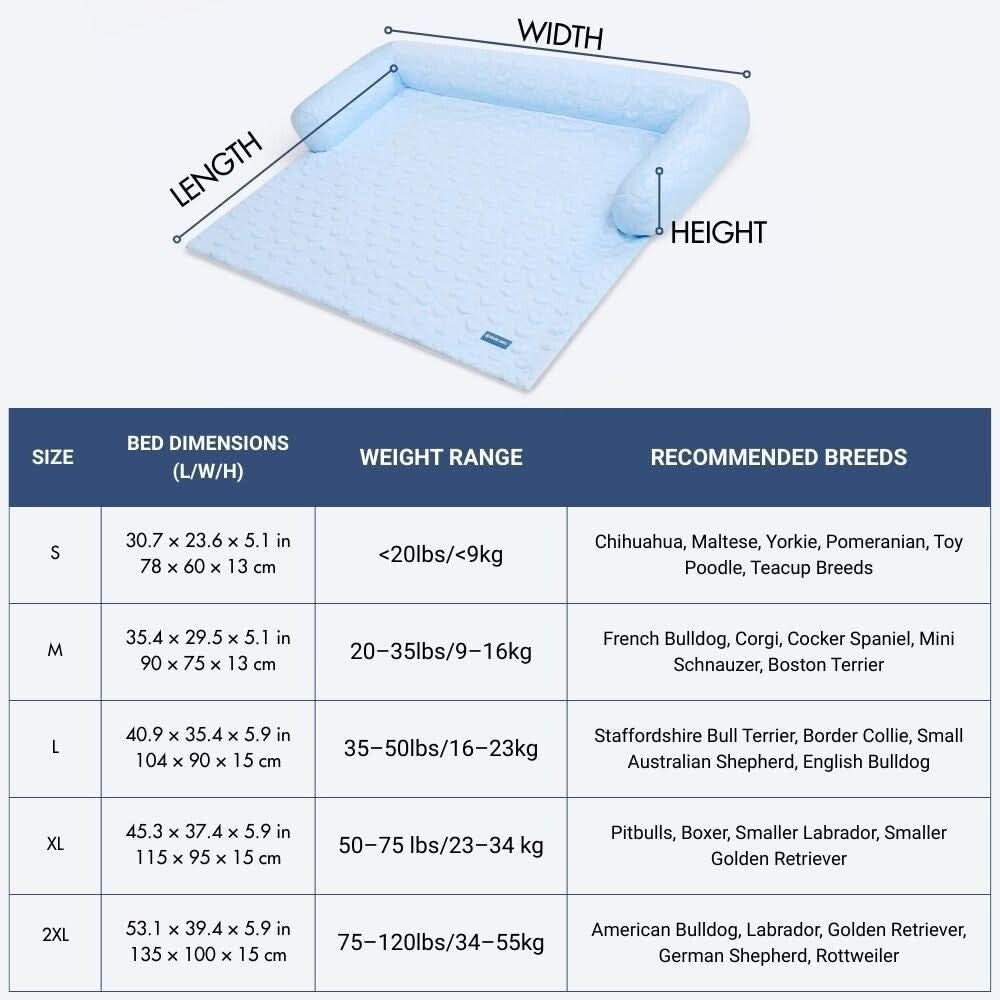 WIDTH
LENGTH
HEIGHT

| SIZE | BED DIMENSIONS (L/W/H) | WEIGHT RANGE | RECOMMENDED BREEDS |
|---|---|---|---|
| S | 30.7 × 23.6 × 5.1 in 78 × 60 × 13 cm | <20lbs/<9kg | Chihuahua, Maltese, Yorkie, Pomeranian, Toy Poodle, Teacup Breeds |
| M | 35.4 × 29.5 × 5.1 in 90 × 75 × 13 cm | 20–35lbs/9–16kg | French Bulldog, Corgi, Cocker Spaniel, Mini Schnauzer, Boston Terrier |
| L | 40.9 × 35.4 × 5.9 in 104 × 90 × 15 cm | 35–50lbs/16–23kg | Staffordshire Bull Terrier, Border Collie, Small Australian Shepherd, English Bulldog |
| XL | 45.3 × 37.4 × 5.9 in 115 × 95 × 15 cm | 50–75 lbs/23–34 kg | Pitbulls, Boxer, Smaller Labrador, Smaller Golden Retriever |
| 2XL | 53.1 × 39.4 × 5.9 in 135 × 100 × 15 cm | 75–120lbs/34–55kg | American Bulldog, Labrador, Golden Retriever, German Shepherd, Rottweiler |