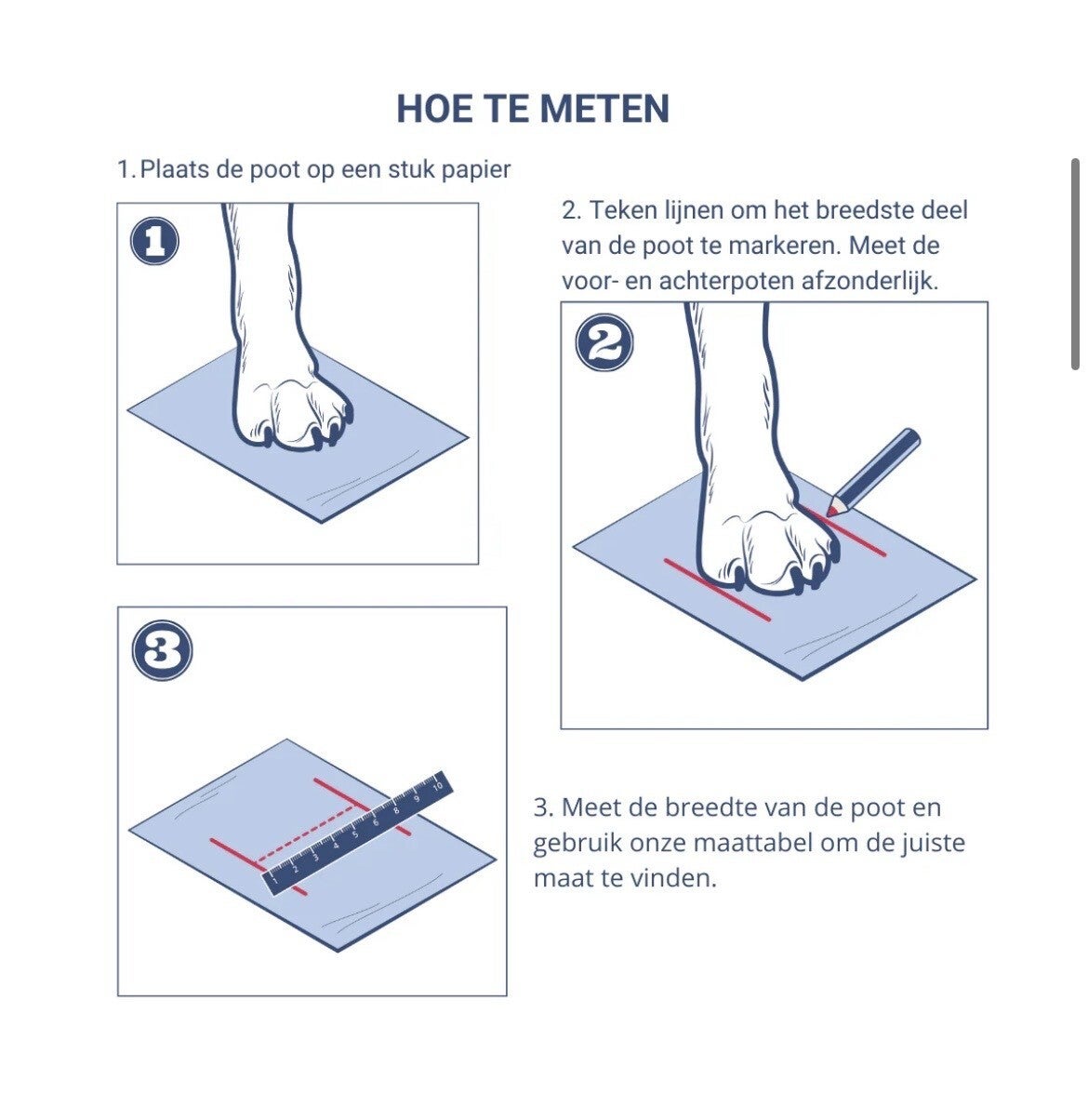 HOE TE METEN

1. Plaats de poot op een stuk papier

1

2. Teken lijnen om het breedste deel van de poot te markeren. Meet de voor- en achterpoten afzonderlijk.

2

3

1 2 3 4 5 6 7 8 9 10

3. Meet de breedte van de poot en gebruik onze maattabel om de juiste maat te vinden.