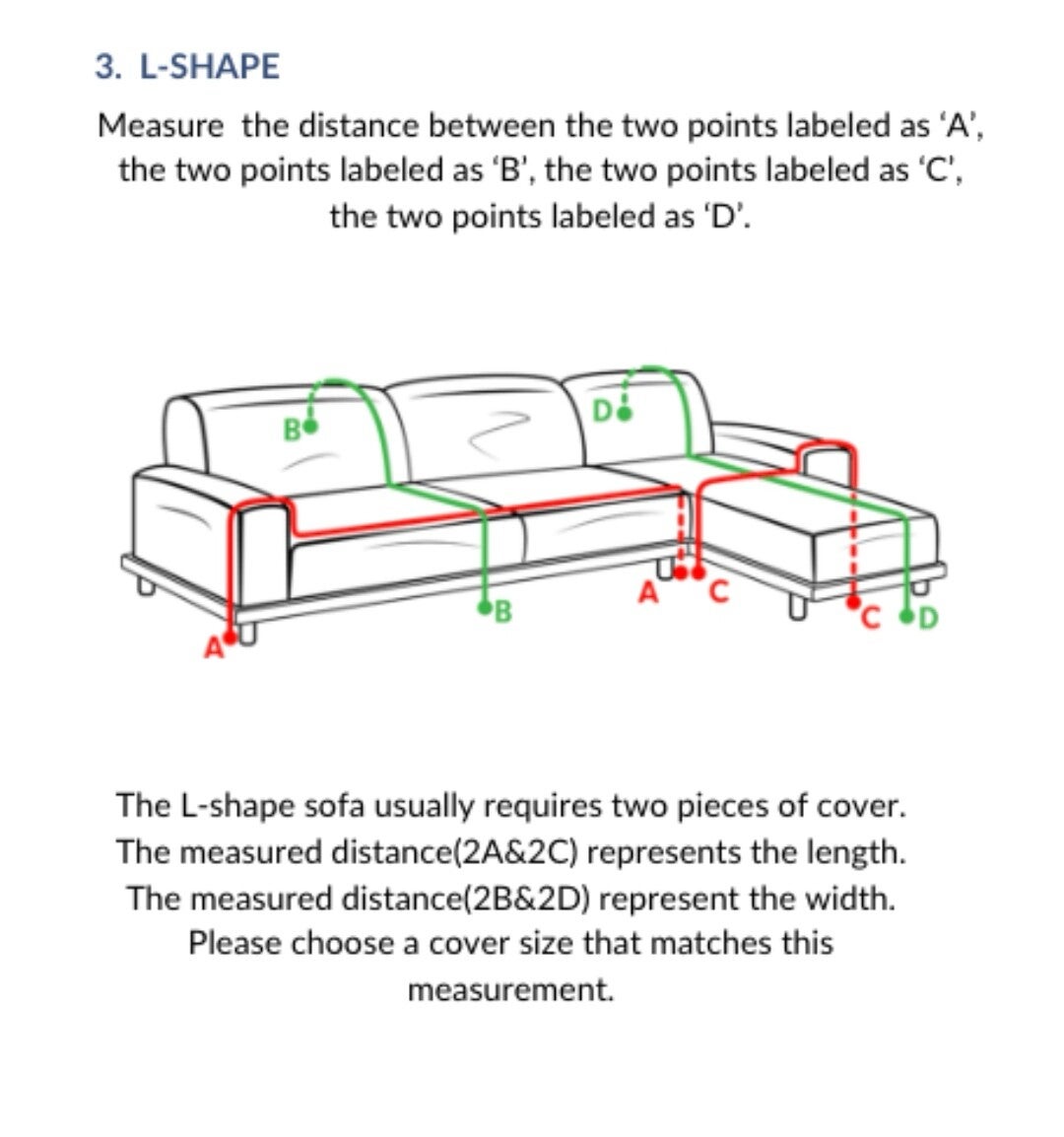 3. L-SHAPE

Measure the distance between the two points labeled as 'A', the two points labeled as 'B', the two points labeled as 'C', the two points labeled as 'D'.

B
D
B
A
C
A
C
D

The L-shape sofa usually requires two pieces of cover. The measured distance(2A&2C) represents the length. The measured distance(2B&2D) represent the width. Please choose a cover size that matches this measurement.