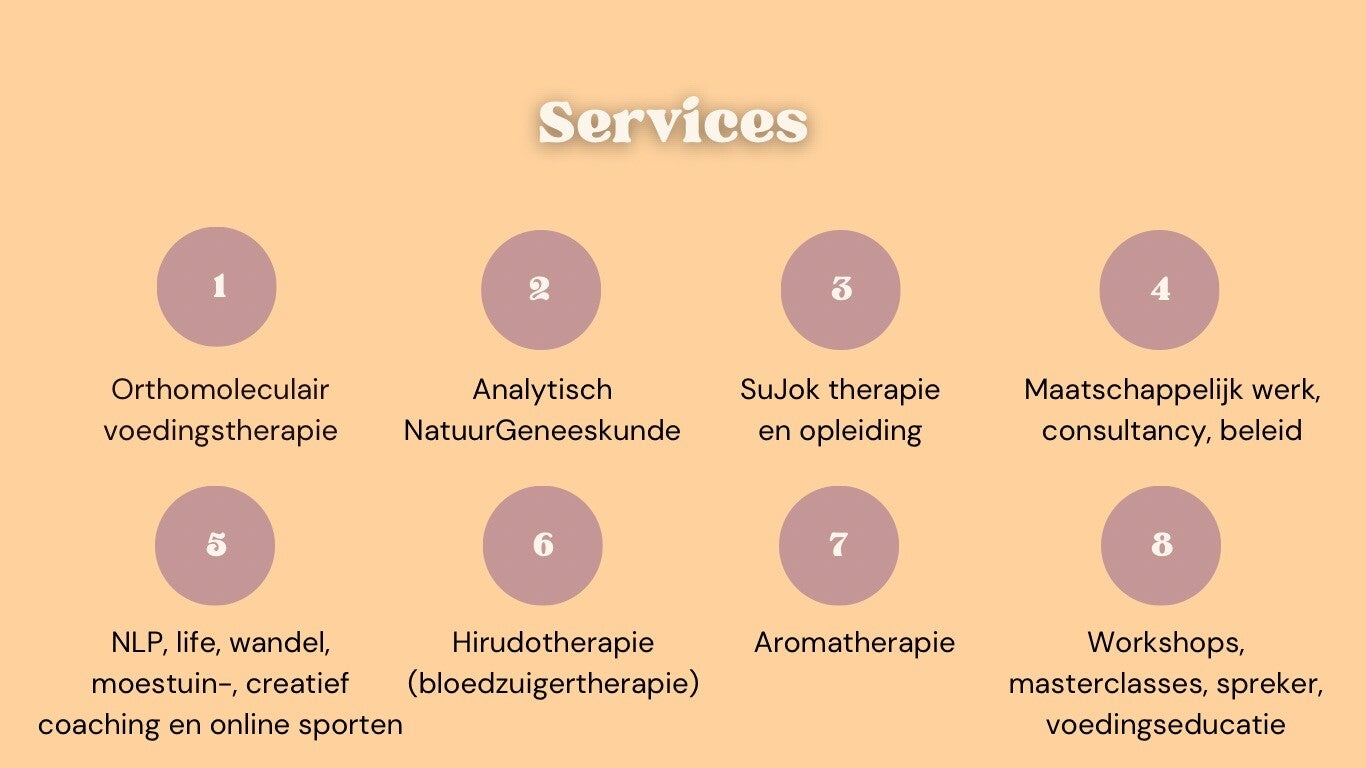 Services

1

Orthomoleculair voedingstherapie

2

Analytisch NatuurGeneeskunde

3

SuJok therapie en opleiding

4

Maatschappelijk werk, consultancy, beleid

5

NLP, life, wandel, moestuin-, creatief coaching en online sporten

6

Hirudotherapie (bloedzuigertherapie)

7

Aromatherapie

8

Workshops, masterclasses, spreker, voedingseducatie