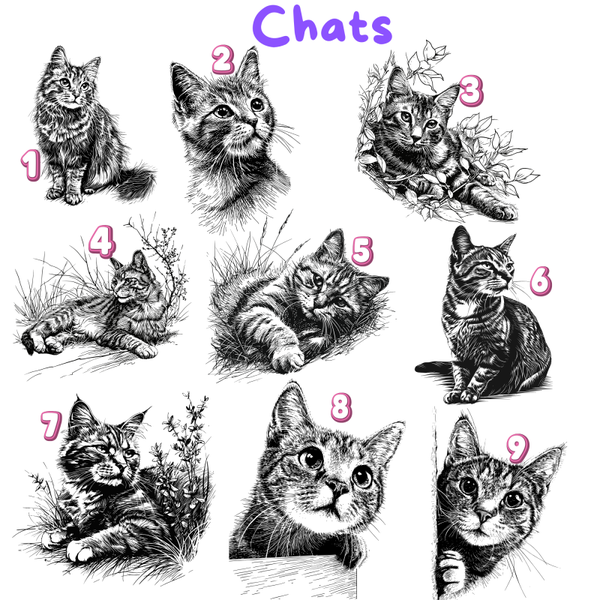 Chats

1
2
3
4
5
6
7
8
9