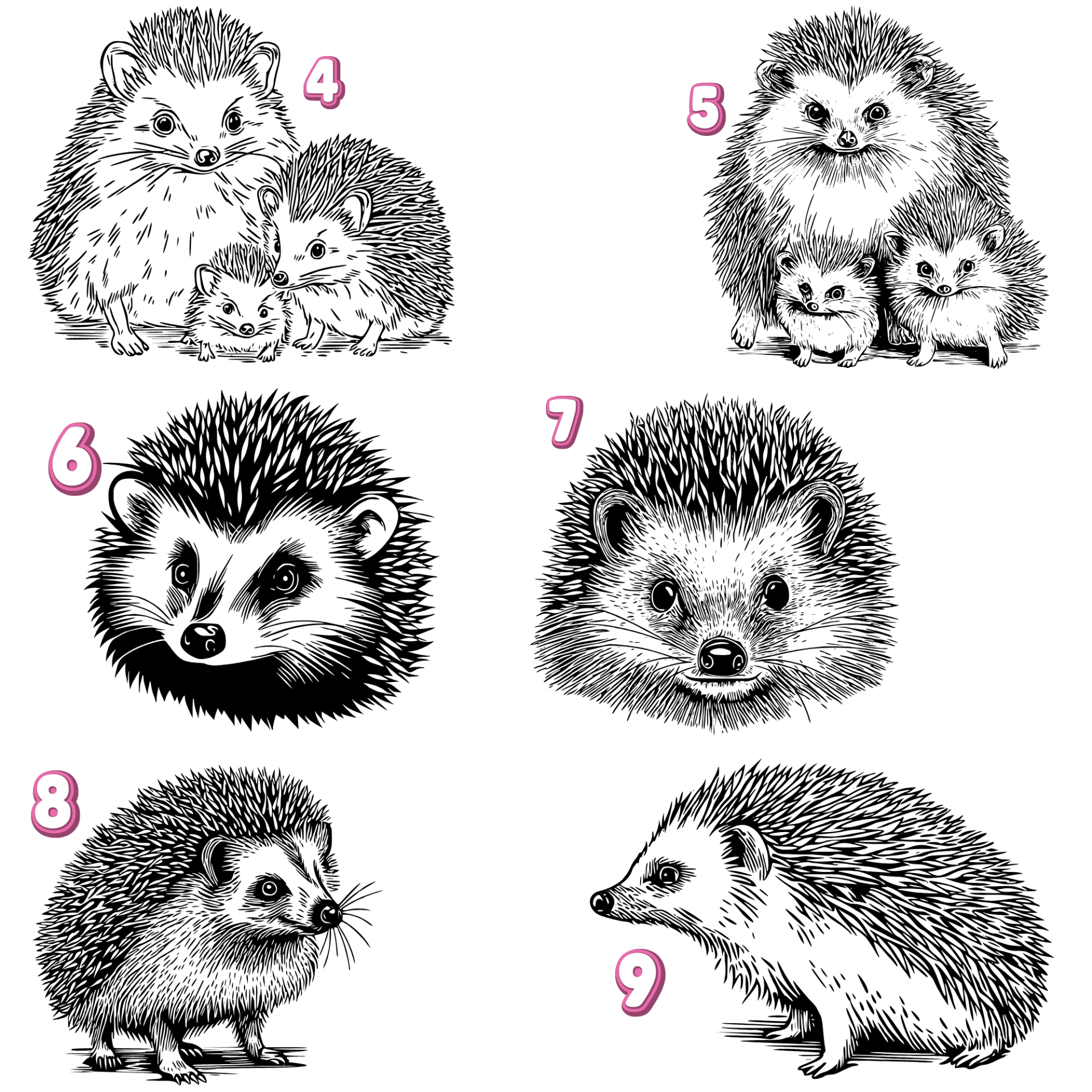 4

5

6

7

8

9