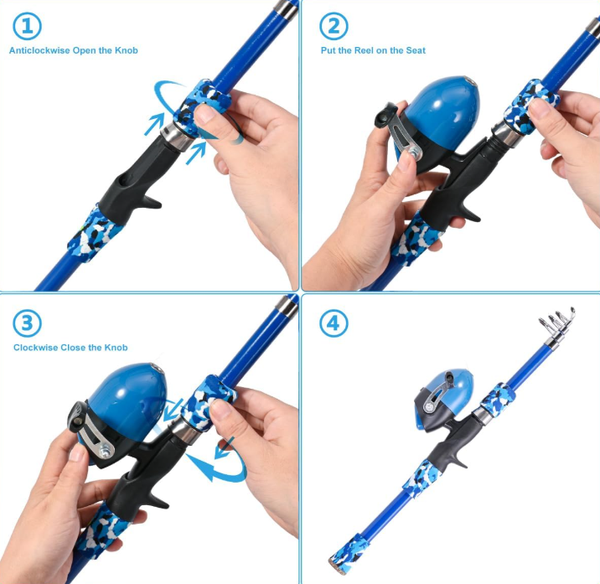 1
Anticlockwise Open the Knob

2
Put the Reel on the Seat

3
Clockwise Close the Knob

4