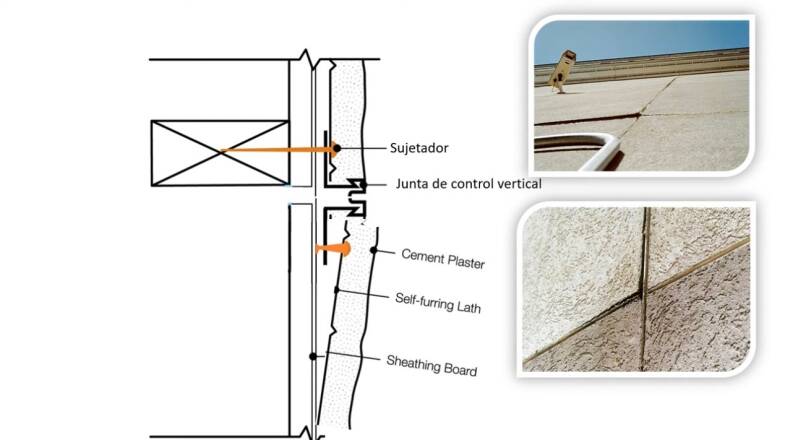 Sujetador

Junta de control vertical

Cement Plaster

Self-furring Lath

Sheathing Board