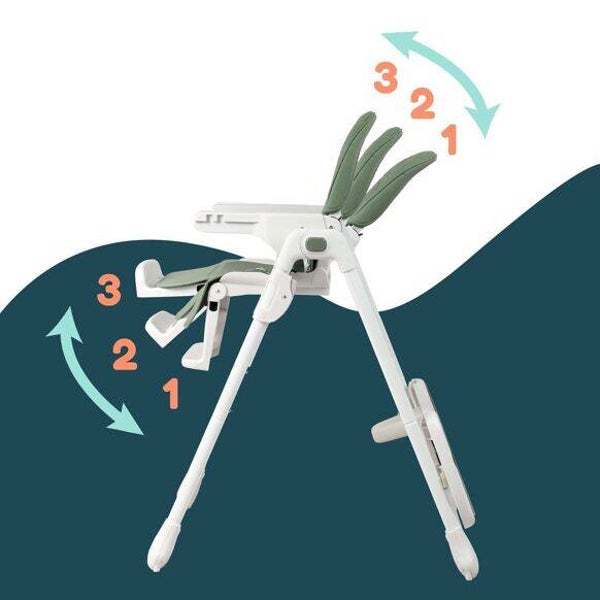 3
2
1

3
2
1