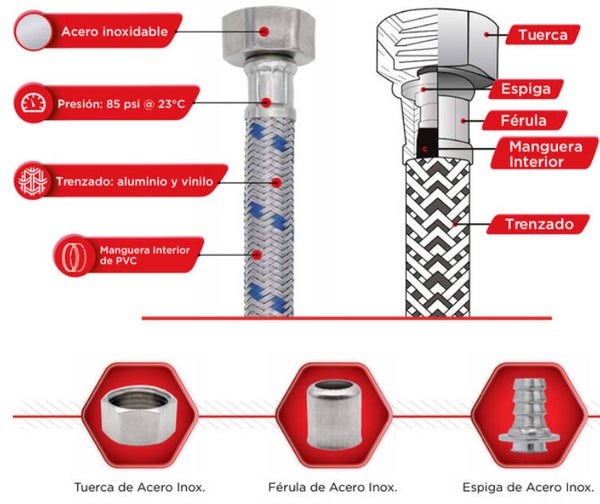 Acero inoxidable

Presión: 85 psi @ 23°C

Trenzado: aluminio y vinilo

Manguera Interior de PVC

Tuerca

Espiga

Férula

Manguera Interior

Trenzado

Tuerca de Acero Inox.

Férula de Acero Inox.

Espiga de Acero Inox.