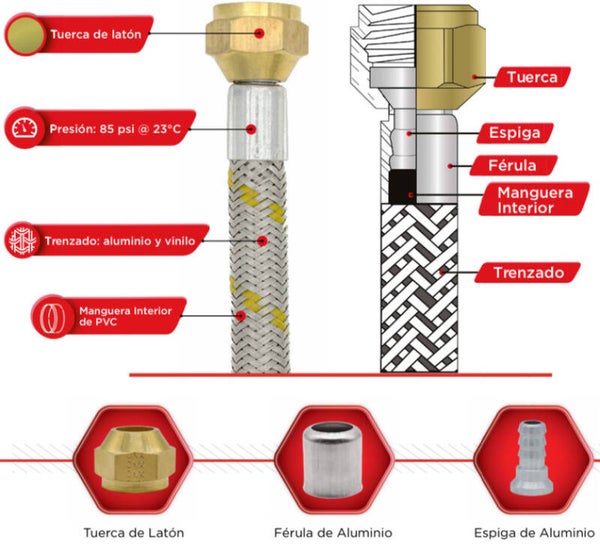 Tuerca de latón

Presión: 85 psi @ 23°C

Trenzado: aluminio y vinilo

Manguera Interior de PVC

Tuerca

Espiga

Férula

Manguera Interior

Trenzado

Tuerca de Latón

Férula de Aluminio

Espiga de Aluminio